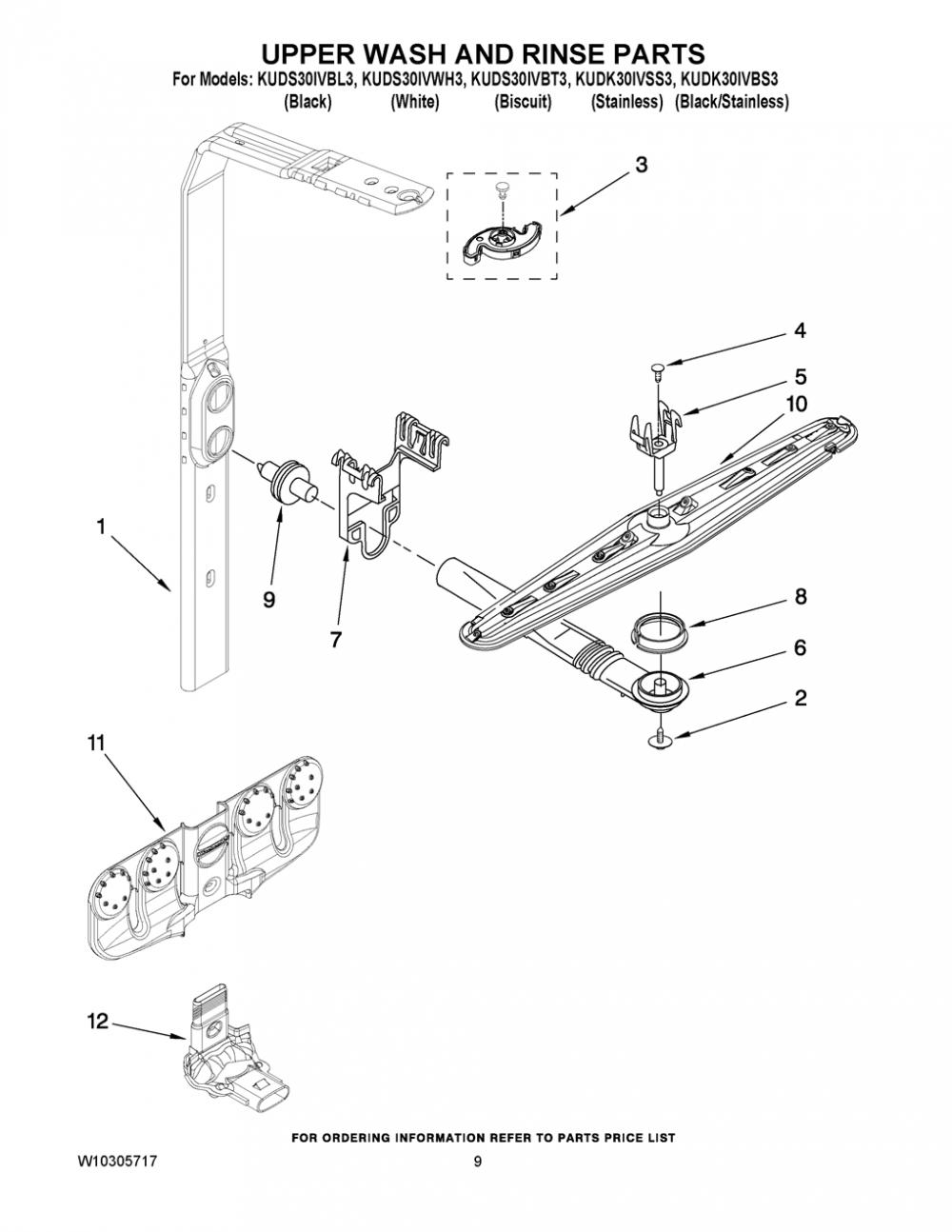 UPPER WASH AND RINSE PARTS
For Models: KUDS30IVBL3, KUDS30IVWH3, KUDS30IVBT3, KUDK30IVSS3, KUDK30IVBS3
(Black) (White) (Biscuit) (Stainless) (Black/Stainless)

3

4

5

10

1

9

7

8

6

2

11

12

FOR ORDERING INFORMATION REFER TO PARTS PRICE LIST

W10305717

9