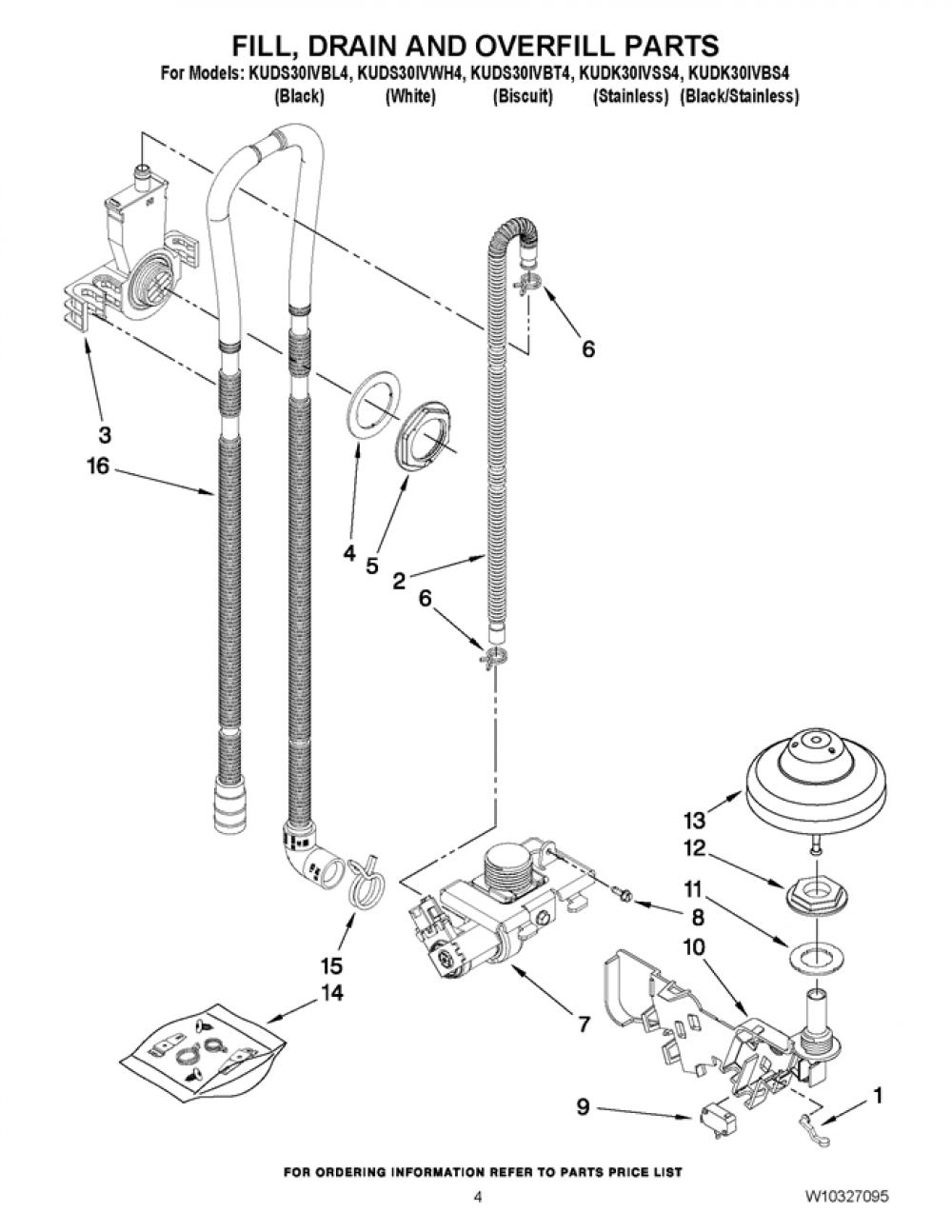 FILL, DRAIN AND OVERFILL PARTS

For Models: KUDS30IVBL4, KUDS30IVWH4, KUDS30IVBT4, KUDK30IVSS4, KUDK30IVBS4
(Black) (White) (Biscuit) (Stainless) (Black/Stainless)

6
3
16
4
5
2
6
13
12
11
8
10
15
14
7
9
1

FOR ORDERING INFORMATION REFER TO PARTS PRICE LIST

4

W10327095