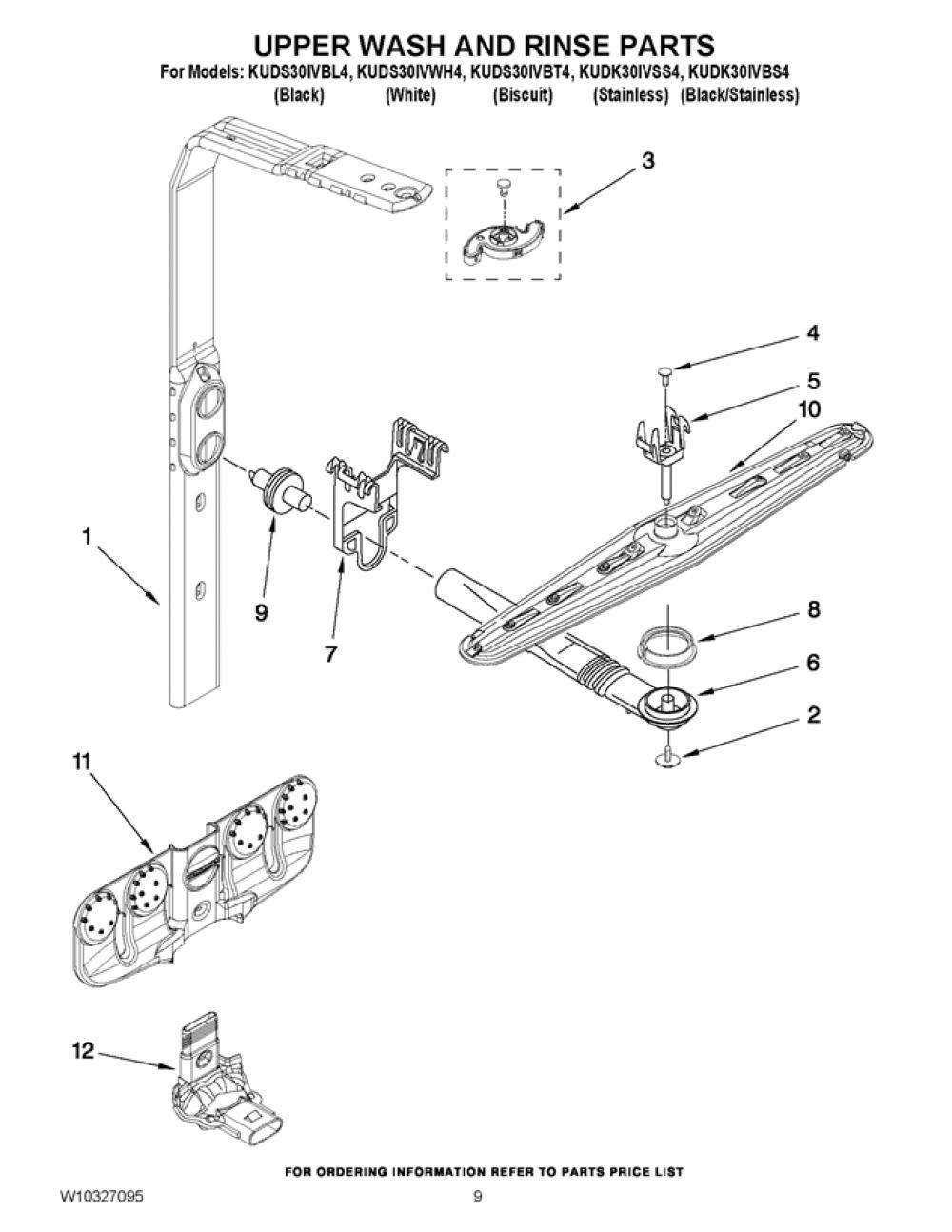 UPPER WASH AND RINSE PARTS

For Models: KUDS30IVBL4, KUDS30IVWH4, KUDS30IVBT4, KUDK30IVSS4, KUDK30IVBS4
(Black) (White) (Biscuit) (Stainless) (Black/Stainless)

3

4

5

10

1

9

7

8

6

2

11

12

FOR ORDERING INFORMATION REFER TO PARTS PRICE LIST

W10327095

9