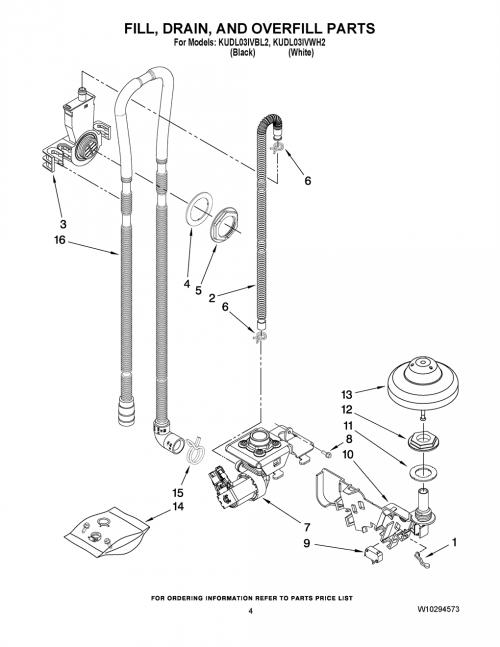 FILL, DRAIN, AND OVERFILL PARTS
For Models: KUDL03IVBL2, KUDL03IVWH2
(Black) (White)

6
3
16
4
5
2
6
13
12
11
8
10
15
14
7
9
1

FOR ORDERING INFORMATION REFER TO PARTS PRICE LIST

4

W10294573