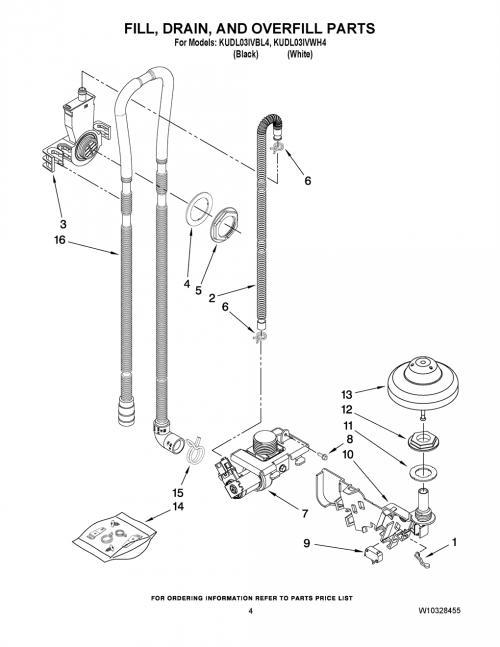 FILL, DRAIN, AND OVERFILL PARTS
For Models: KUDL03IVBL4, KUDL03IVWH4
(Black) (White)

6

3

16

4

5

2

6

13

12

11

8

10

15

14

7

9

1

FOR ORDERING INFORMATION REFER TO PARTS PRICE LIST

4

W10328455