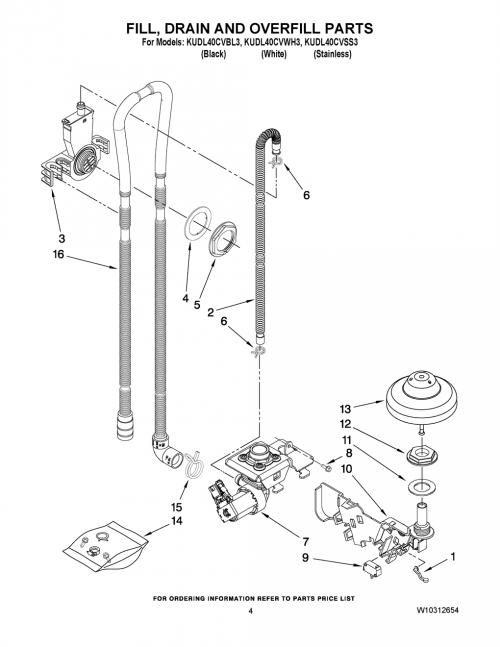 FILL, DRAIN AND OVERFILL PARTS
For Models: KUDL40CVBL3, KUDL40CVWH3, KUDL40CVSS3
(Black) (White) (Stainless)

6
3
16
4
5
2
6
13
12
11
8
10
15
14
7
9
1

FOR ORDERING INFORMATION REFER TO PARTS PRICE LIST
4
W10312654