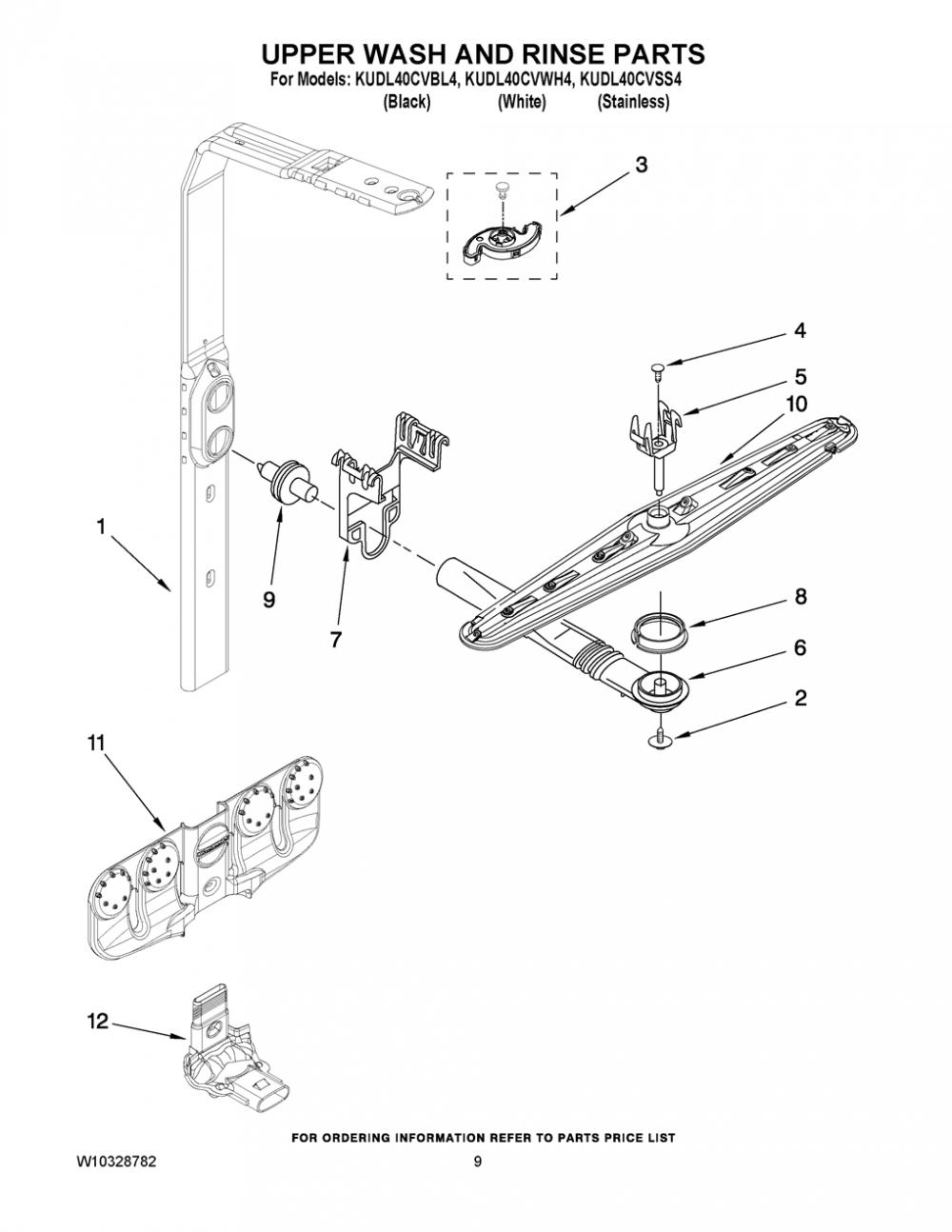 UPPER WASH AND RINSE PARTS
For Models: KUDL40CVBL4, KUDL40CVWH4, KUDL40CVSS4
(Black) (White) (Stainless)

3
4
5
10
1
9
7
8
6
2
11
12

FOR ORDERING INFORMATION REFER TO PARTS PRICE LIST
W10328782
9