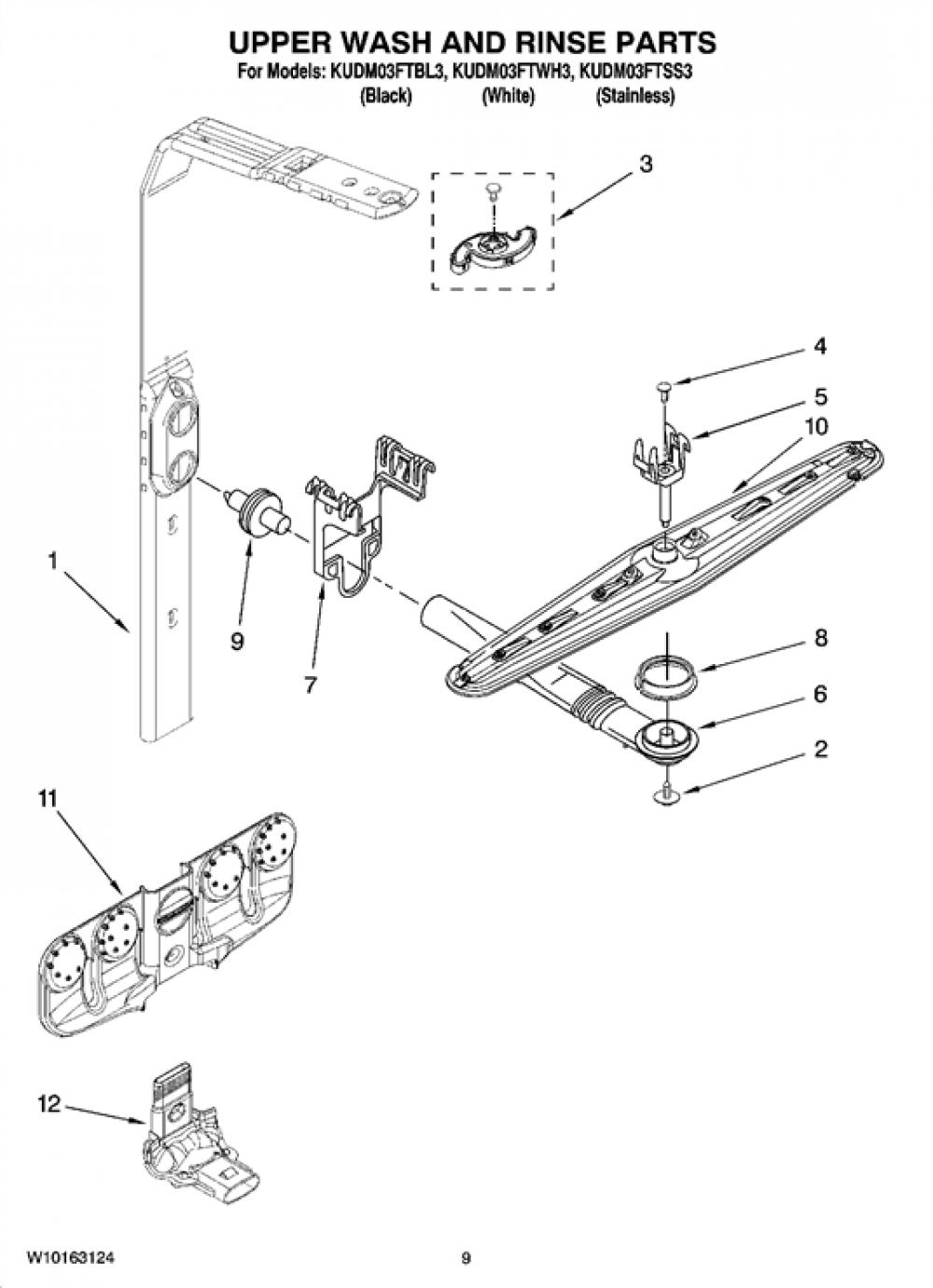 UPPER WASH AND RINSE PARTS
For Models: KUDM03FTBL3, KUDM03FTWH3, KUDM03FTSS3
(Black) (White) (Stainless)

3

4

5

10

1

9

7

8

6

2

11

12

W10163124

9