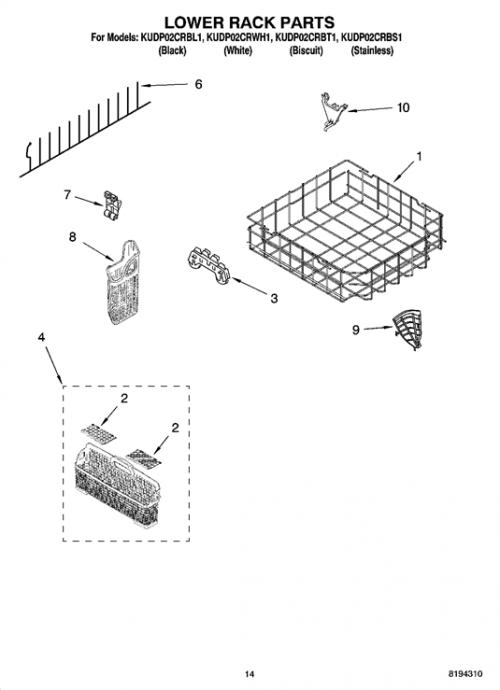 LOWER RACK PARTS
For Models: KUDP02CRBL1, KUDP02CRWH1, KUDP02CRBT1, KUDP02CRBS1
(Black) (White) (Biscuit) (Stainless)

6

10

1

7

8

3

9

4

2

2

14

8194310