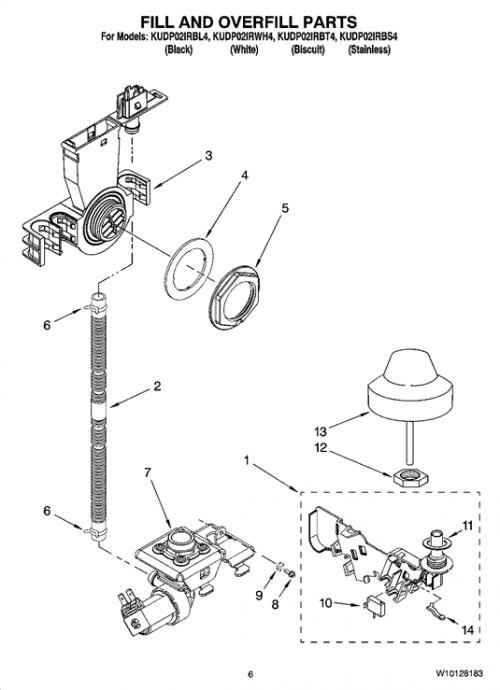 FILL AND OVERFILL PARTS
For Models: KUDP02IRBL4, KUDP02IRWH4, KUDP02IRBT4, KUDP02IRBS4
(Black) (White) (Biscuit) (Stainless)

3
4
5
6
2
13
12
1
7
6
11
9
8
10
14

6

W10128183