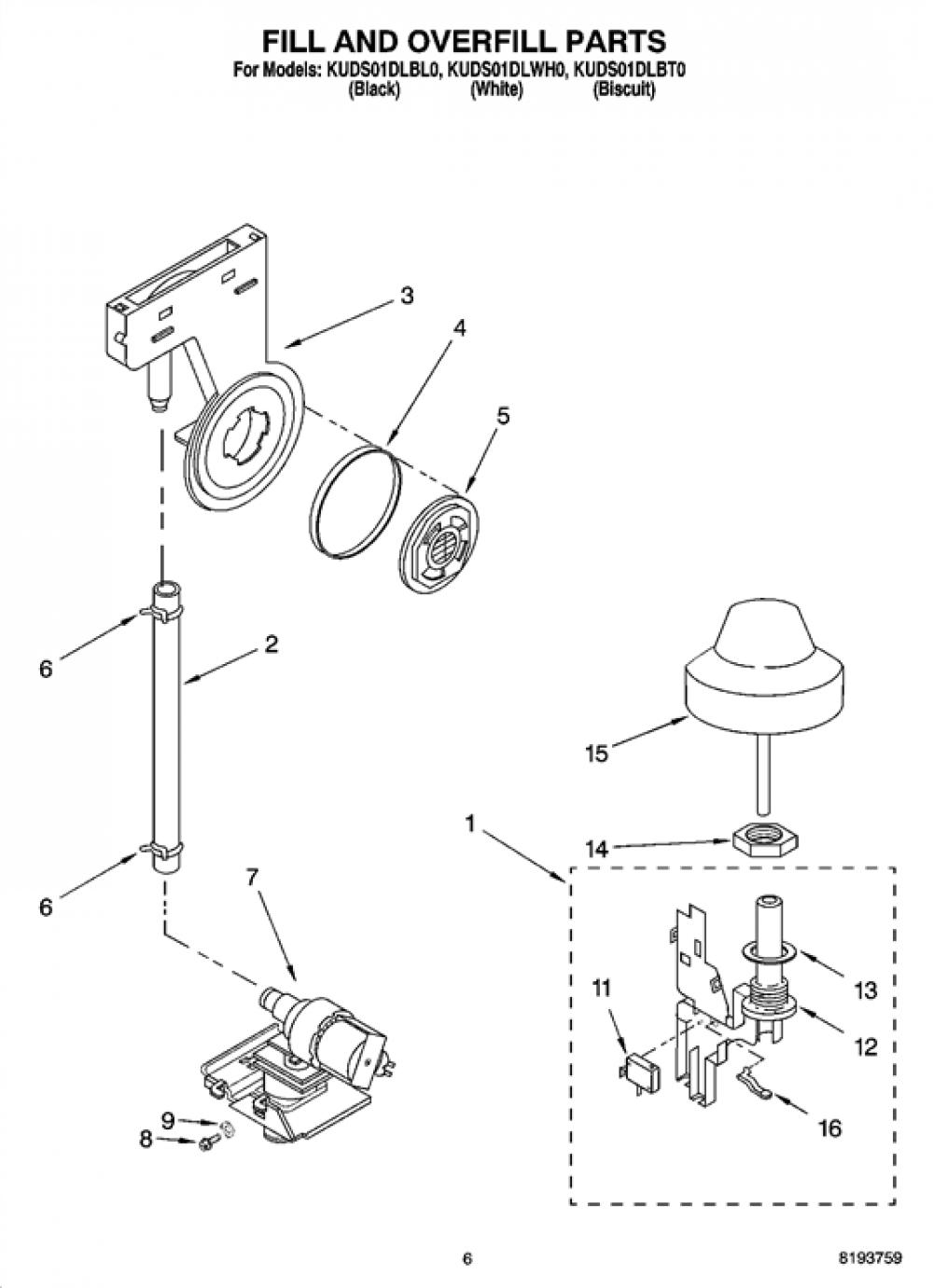 FILL AND OVERFILL PARTS
For Models: KUDS01DLBL0, KUDS01DLWH0, KUDS01DLBT0
(Black) (White) (Biscuit)

3
4
5
6
2
6
7
9
8
15
1
14
13
11
12
16

6
8193759