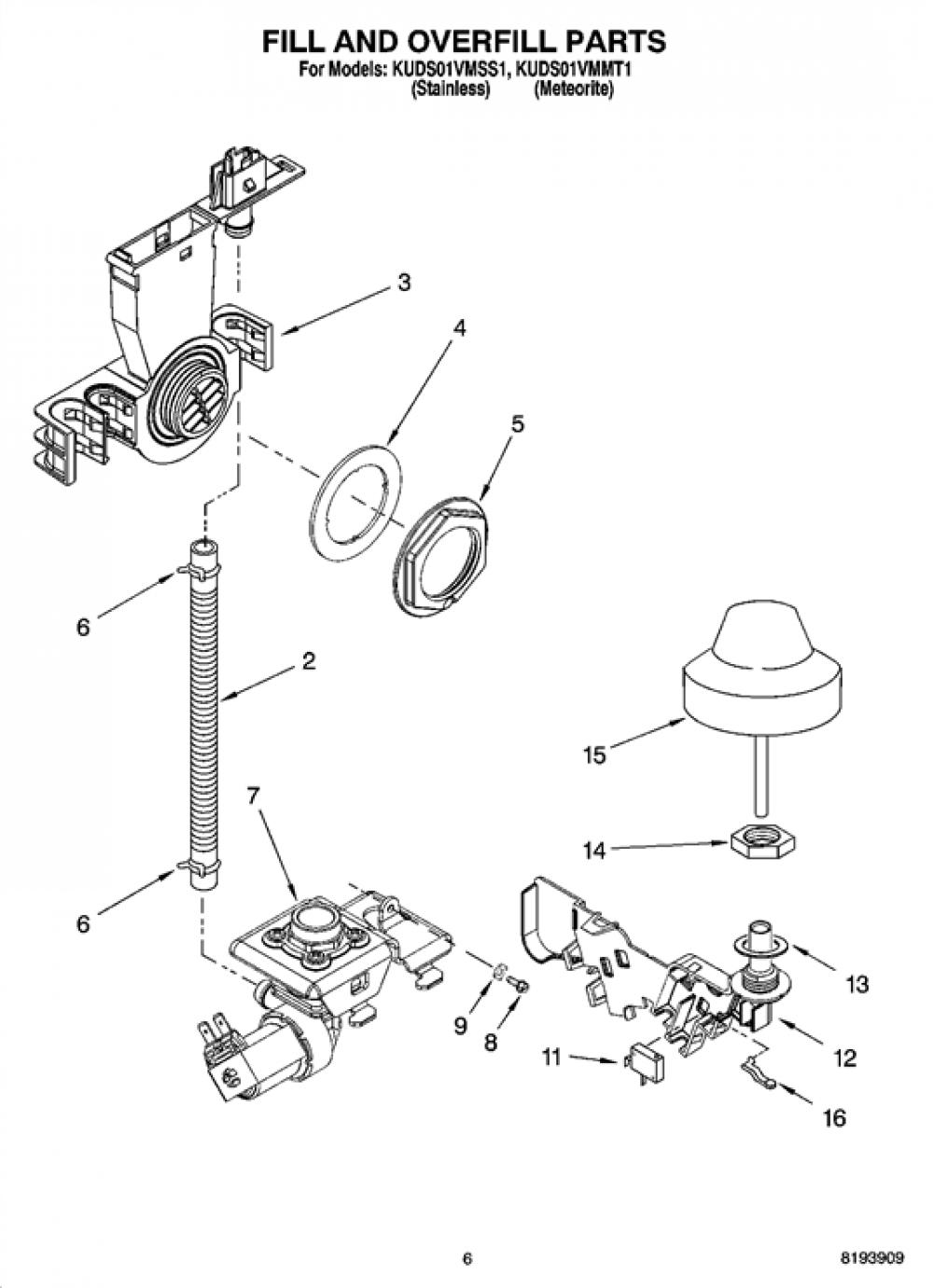 FILL AND OVERFILL PARTS
For Models: KUDS01VMSS1, KUDS01VMMT1
(Stainless) (Meteorite)

3
4
5
6
2
15
7
14
6
13
9
8
11
12
16

6

8193909