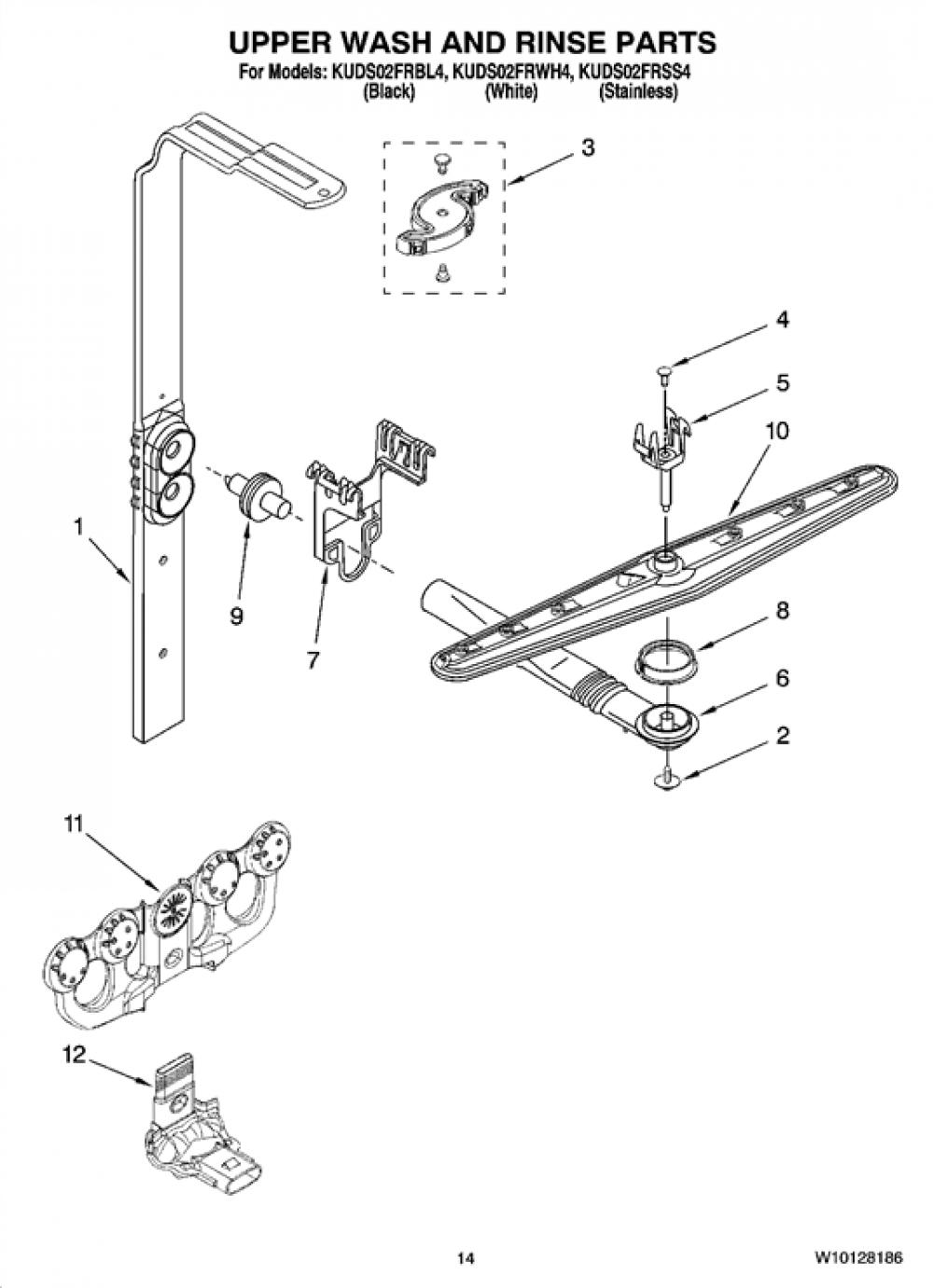 UPPER WASH AND RINSE PARTS
For Models: KUDS02FRBL4, KUDS02FRWH4, KUDS02FRSS4
(Black) (White) (Stainless)

3

4

5

10

1

9

7

8

6

2

11

12

14

W10128186