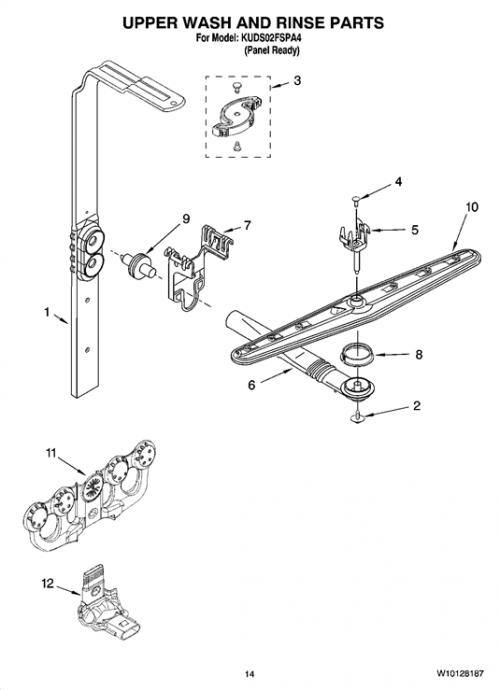 UPPER WASH AND RINSE PARTS
For Model: KUDS02FSPA4
(Panel Ready)

3
4
10
9
7
5
1
8
6
2
11
12

14
W10128187