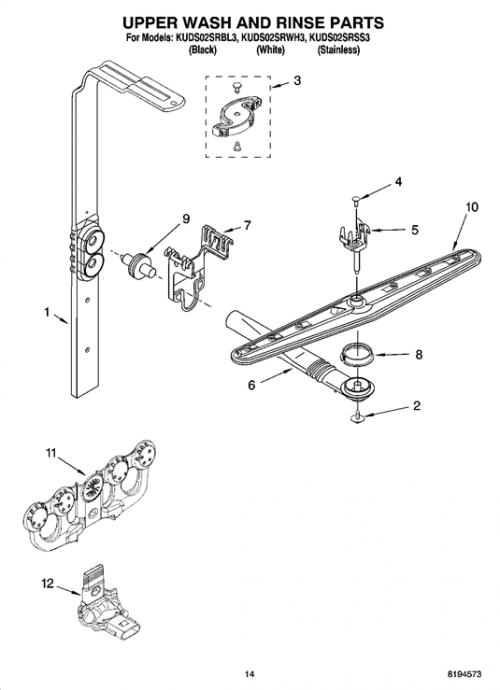 UPPER WASH AND RINSE PARTS
For Models: KUDS02SRBL3, KUDS02SRWH3, KUDS02SRSS3
(Black) (White) (Stainless)

3
4
10
9
7
5
1
8
6
2
11
12

14
8194573