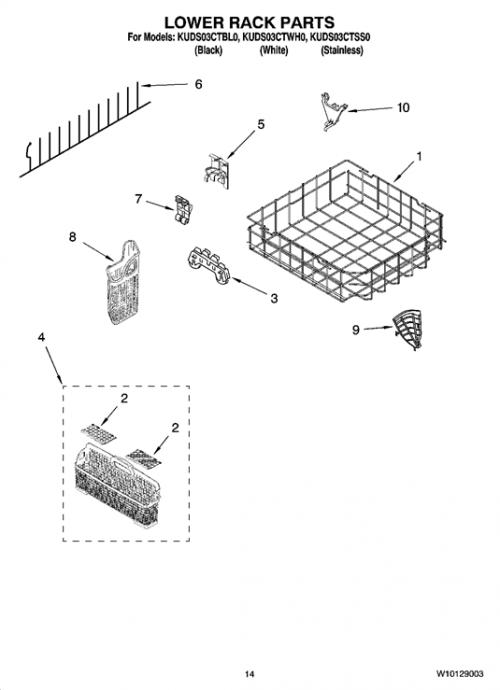 LOWER RACK PARTS
For Models: KUDS03CTBL0, KUDS03CTWH0, KUDS03CTSS0
(Black) (White) (Stainless)

6
10
5
1
7
8
3
9
4
2
2

14
W10129003