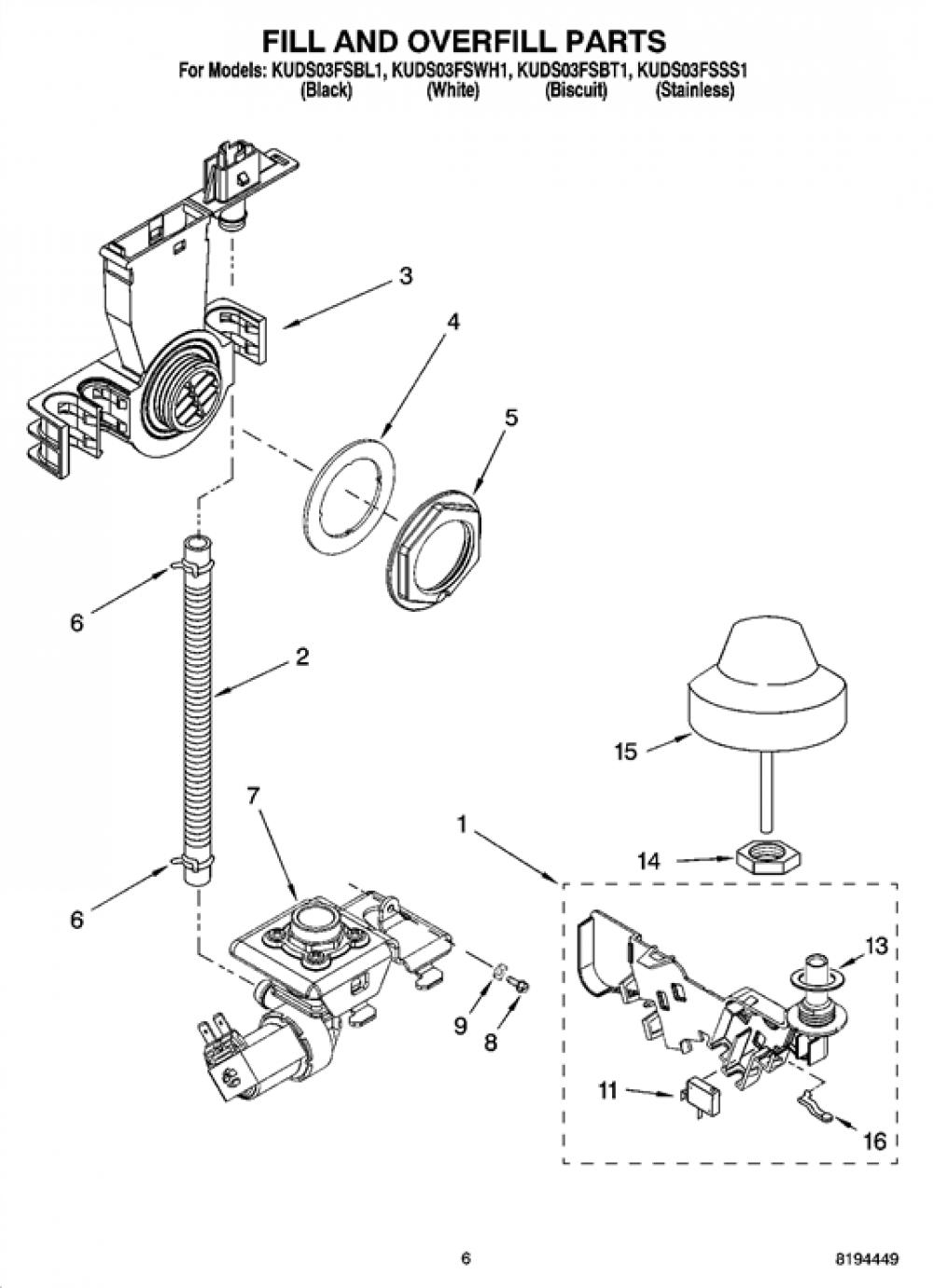 FILL AND OVERFILL PARTS
For Models: KUDS03FSBL1, KUDS03FSWH1, KUDS03FSBT1, KUDS03FSSS1
(Black) (White) (Biscuit) (Stainless)

3
4
5
6
2
15
7
1
14
6
13
9
8
11
16

6
8194449