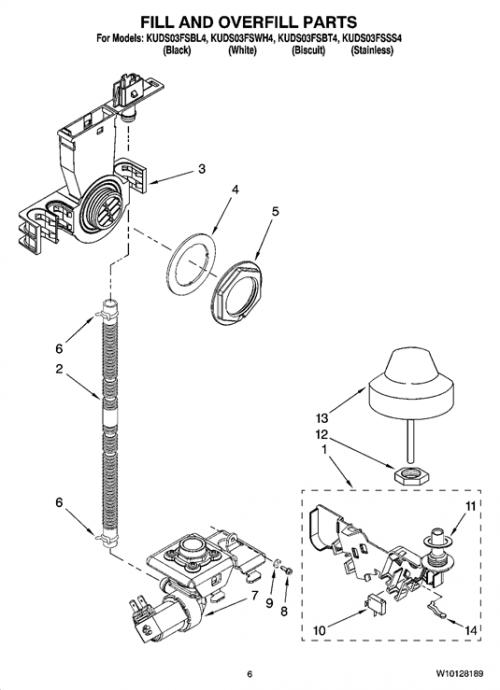 FILL AND OVERFILL PARTS
For Models: KUDS03FSBL4, KUDS03FSWH4, KUDS03FSBT4, KUDS03FSSS4
(Black) (White) (Biscuit) (Stainless)

3
4
5
6
2
13
12
1
6
11
7
9
8
10
14

6
W10128189