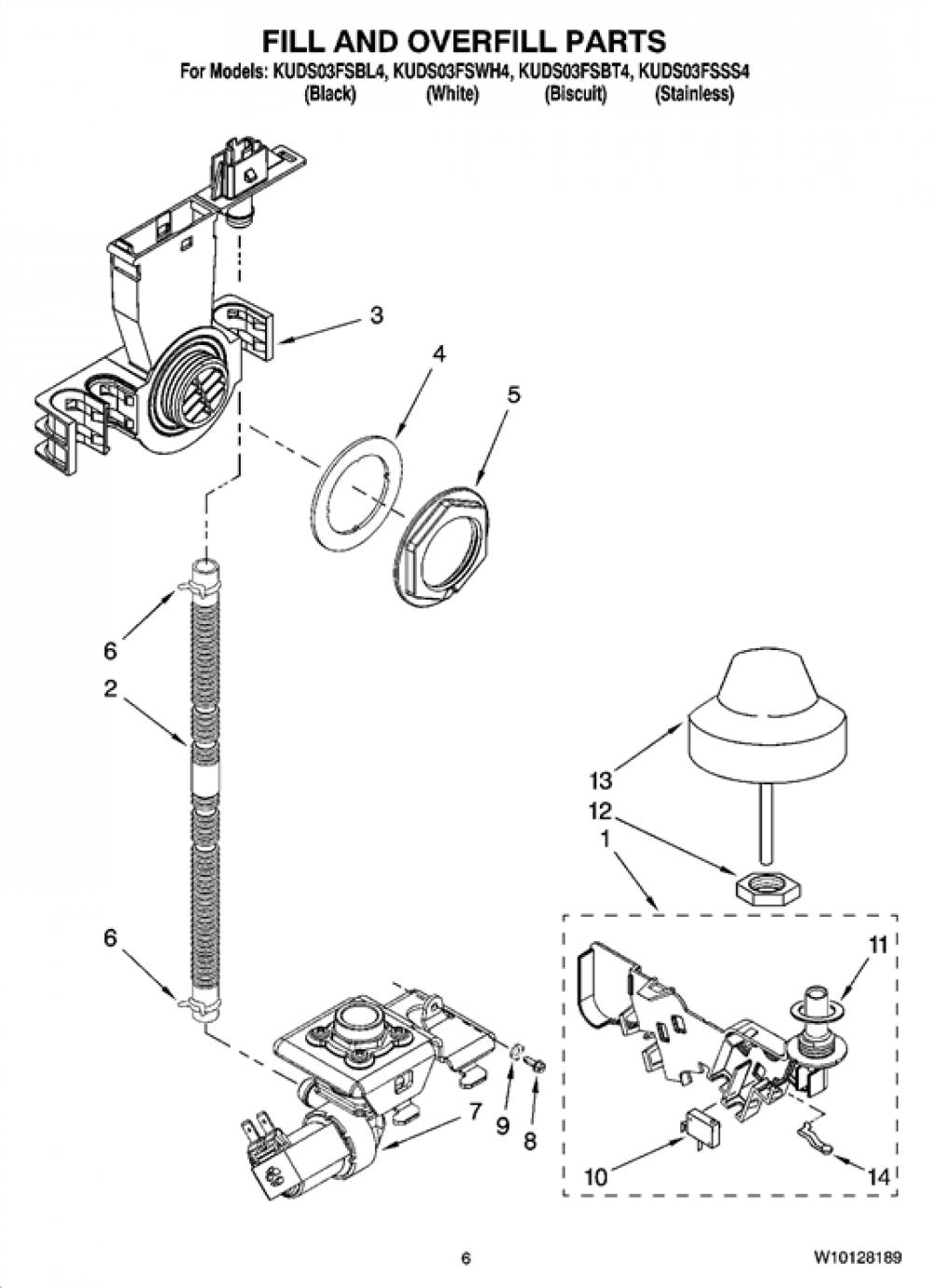 FILL AND OVERFILL PARTS
For Models: KUDS03FSBL4, KUDS03FSWH4, KUDS03FSBT4, KUDS03FSSS4
(Black) (White) (Biscuit) (Stainless)

3
4
5
6
2
13
12
1
6
11
7
9
8
10
14

6

W10128189