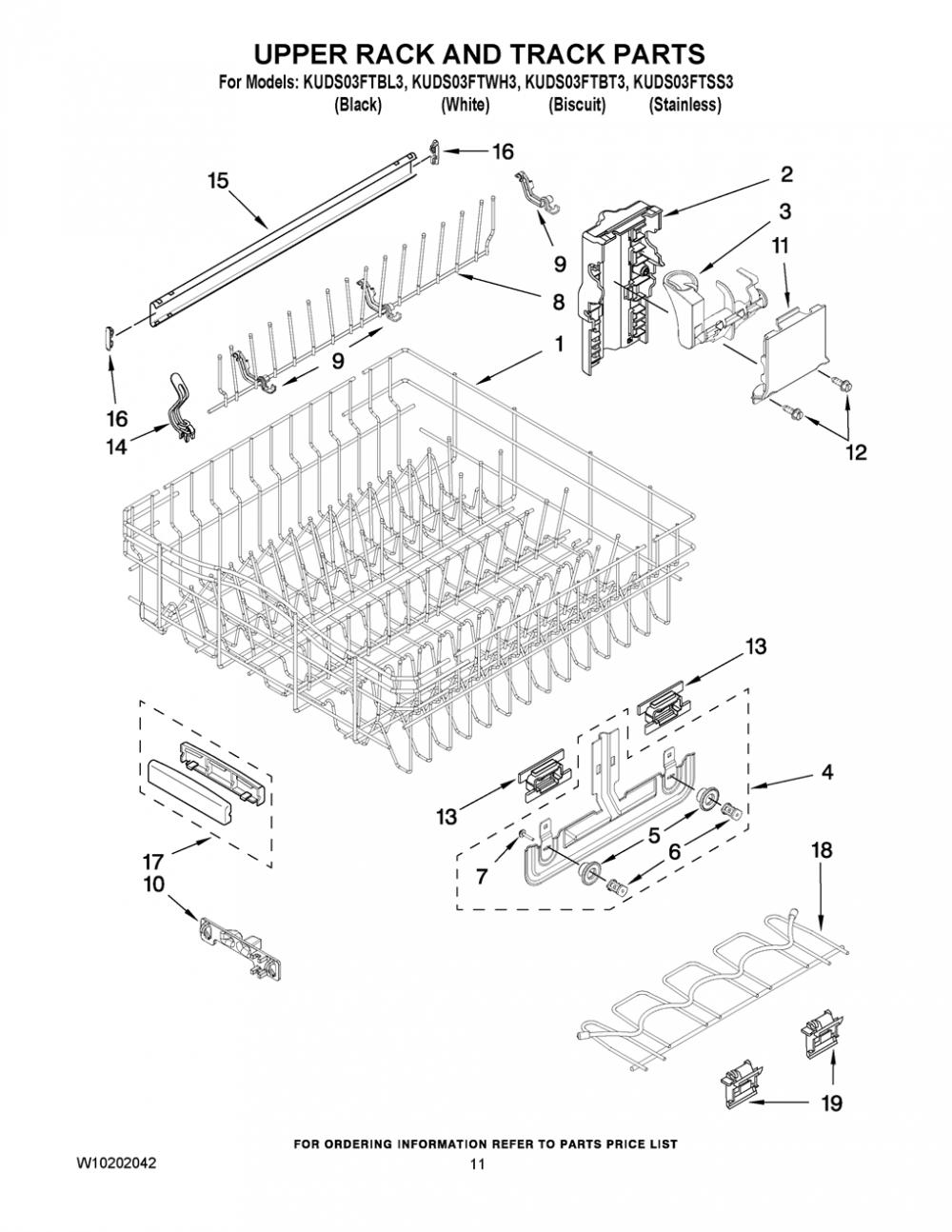 UPPER RACK AND TRACK PARTS
For Models: KUDS03FTBL3, KUDS03FTWH3, KUDS03FTBT3, KUDS03FTSS3
(Black) (White) (Biscuit) (Stainless)

16
15
2
3
11
9
8
9
1
16
14
12
13
4
13
5
6
7
17
10
18
19

FOR ORDERING INFORMATION REFER TO PARTS PRICE LIST
W10202042
11