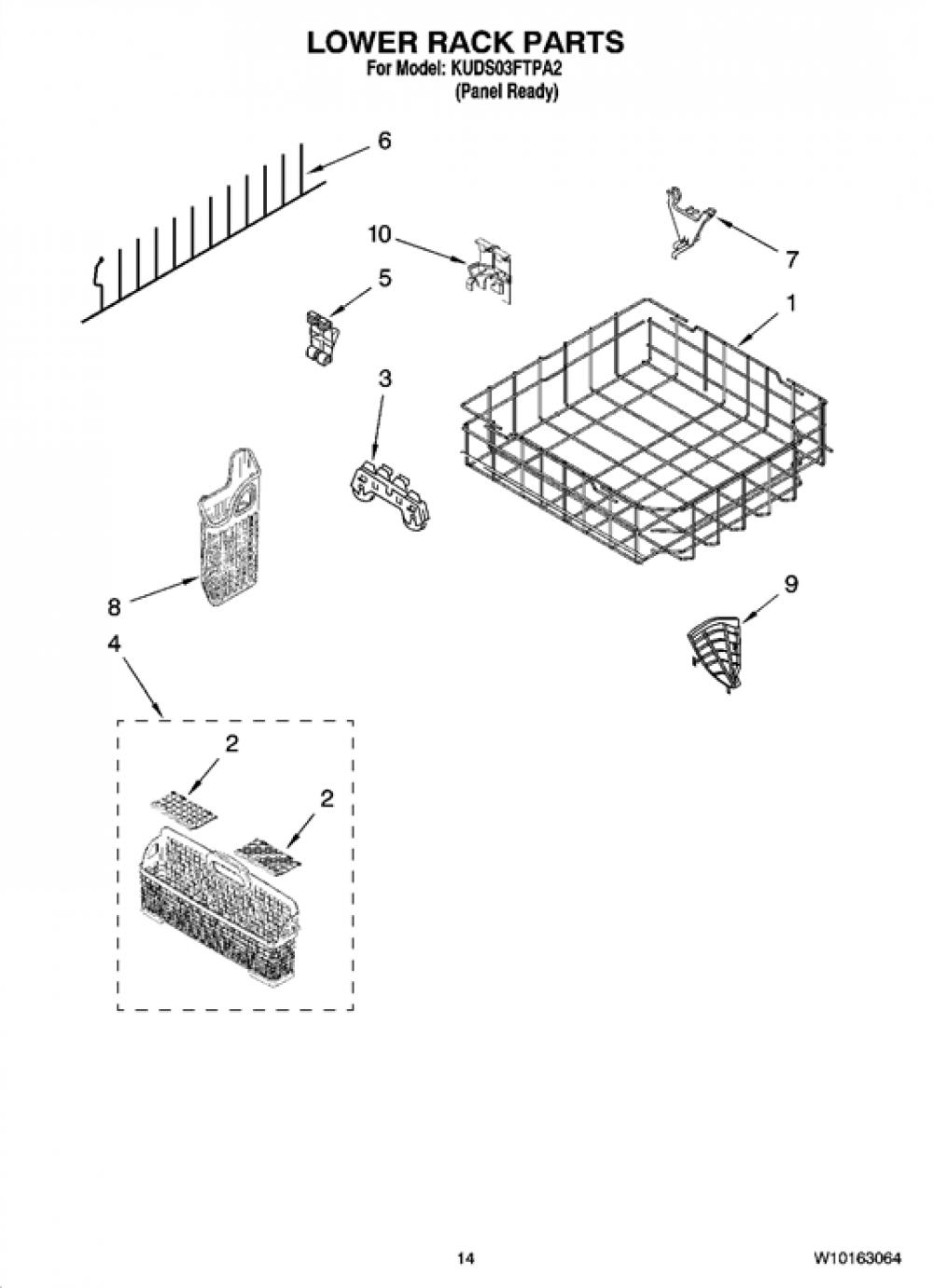 LOWER RACK PARTS
For Model: KUDS03FTPA2
(Panel Ready)

6
10
7
5
1
3
8
9
4
2
2

14
W10163064