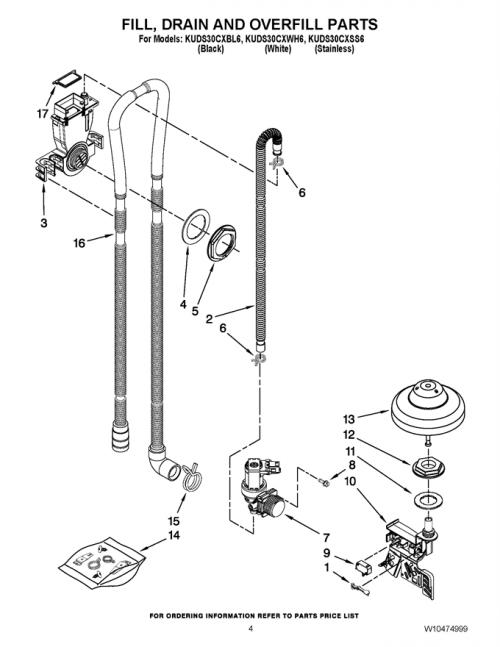 FILL, DRAIN AND OVERFILL PARTS
For Models: KUDS30CXBL6, KUDS30CXWH6, KUDS30CXSS6
(Black) (White) (Stainless)

17
3
16
6
4
5
2
6
13
12
11
8
10
15
14
7
9
1

FOR ORDERING INFORMATION REFER TO PARTS PRICE LIST
4
W10474999