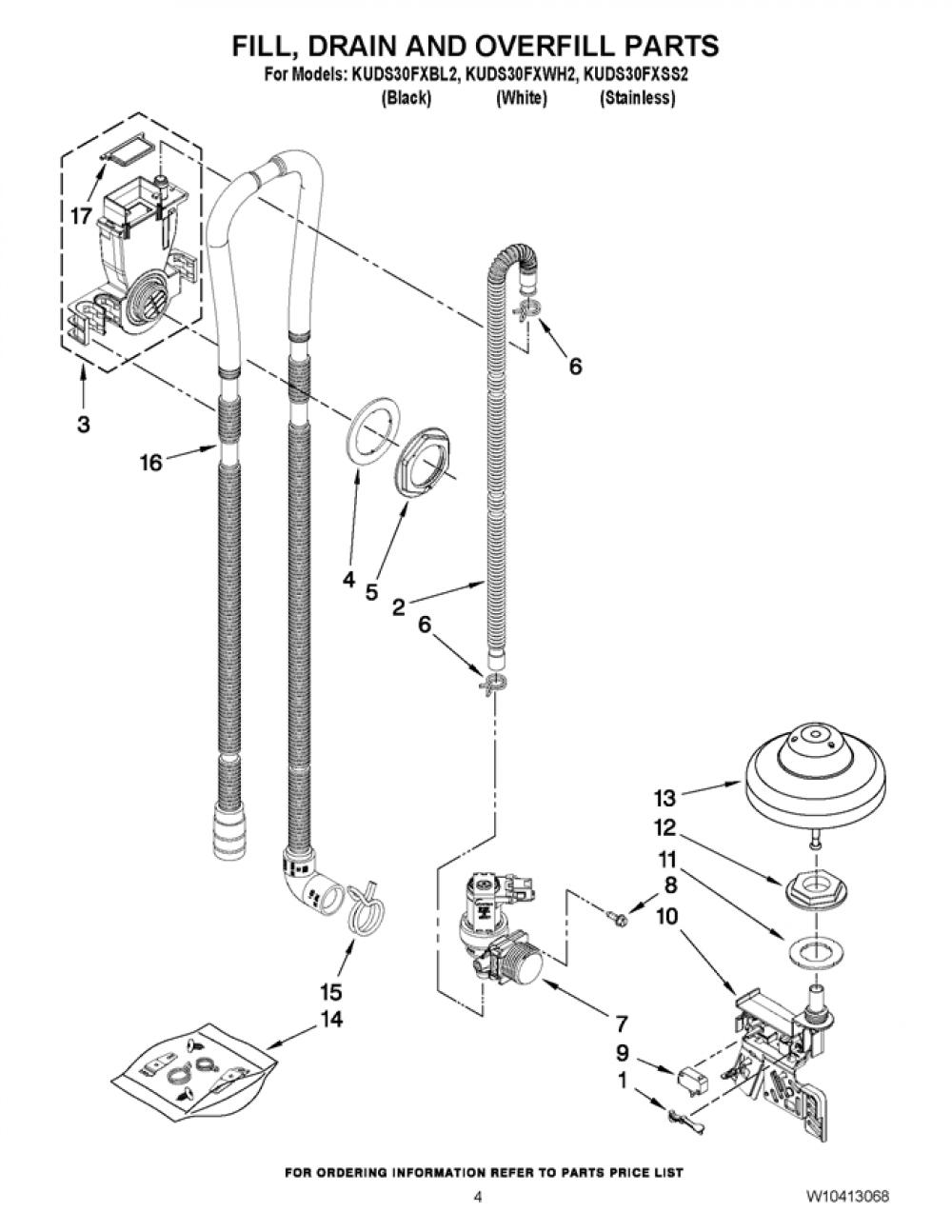 FILL, DRAIN AND OVERFILL PARTS
For Models: KUDS30FXBL2, KUDS30FXWH2, KUDS30FXSS2
(Black) (White) (Stainless)

17
3
16
6
4
5
2
6
13
12
11
8
10
15
14
7
9
1

FOR ORDERING INFORMATION REFER TO PARTS PRICE LIST
4
W10413068