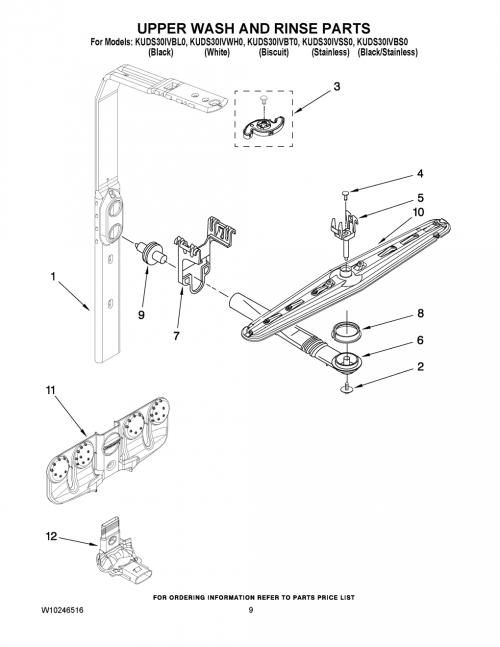 UPPER WASH AND RINSE PARTS
For Models: KUDS30IVBL0, KUDS30IVWH0, KUDS30IVBT0, KUDS30IVSS0, KUDS30IVBS0
(Black) (White) (Biscuit) (Stainless) (Black/Stainless)

3

4

5

10

1

9

7

8

6

2

11

12

FOR ORDERING INFORMATION REFER TO PARTS PRICE LIST

W10246516 9