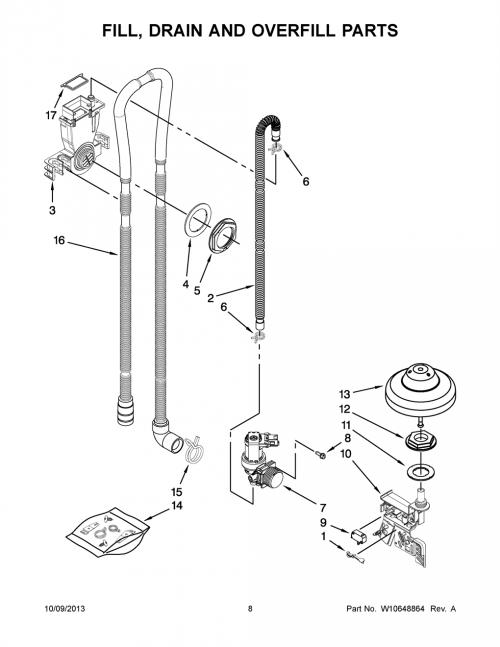 FILL, DRAIN AND OVERFILL PARTS

17

3

16

6

4

5

2

6

13

12

11

8

10

15

14

7

9

1

10/09/2013

8

Part No. W10648864 Rev. A