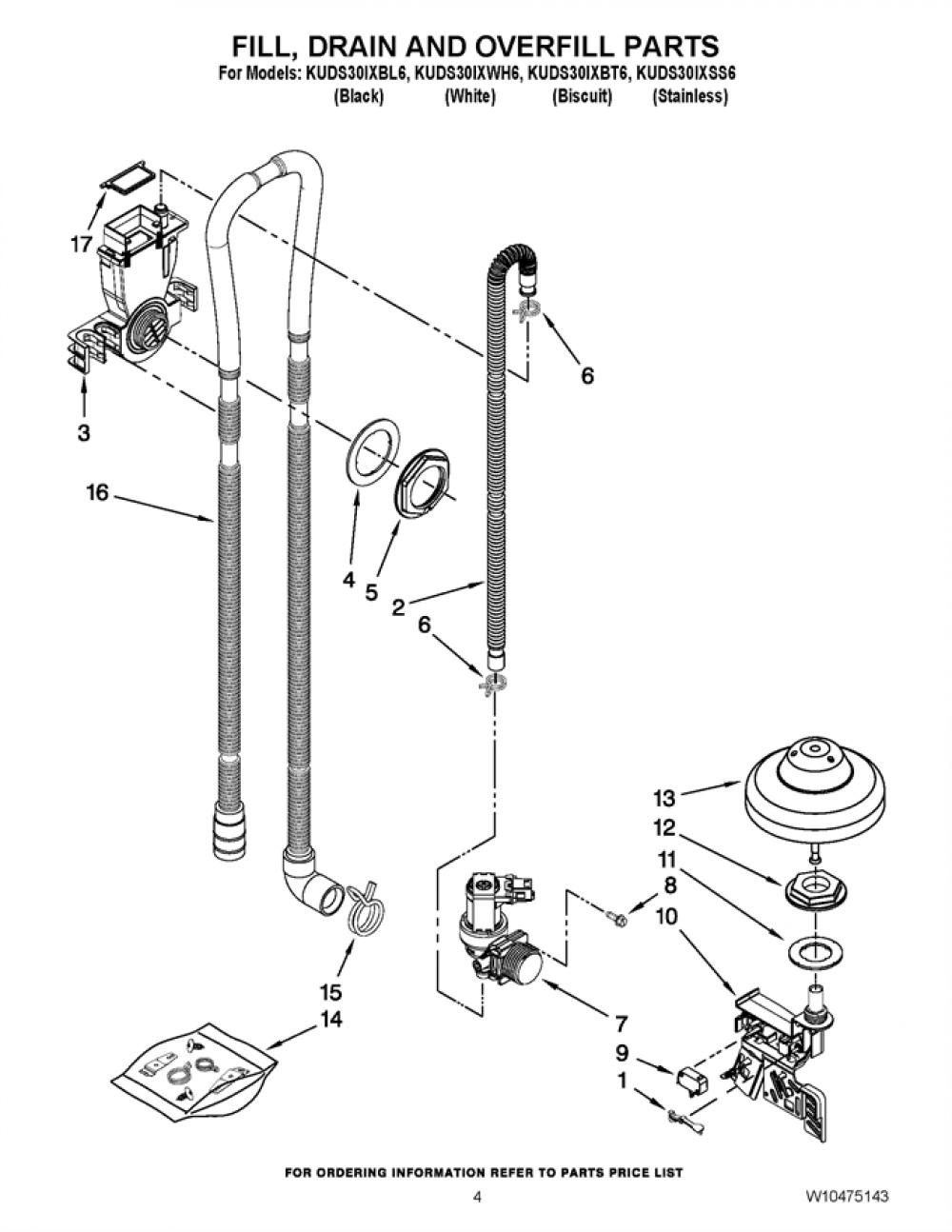 FILL, DRAIN AND OVERFILL PARTS

For Models: KUDS30IXBL6, KUDS30IXWH6, KUDS30IXBT6, KUDS30IXSS6
(Black) (White) (Biscuit) (Stainless)

17
3
16
6
4
5
2
6
13
12
11
8
10
15
14
7
9
1

FOR ORDERING INFORMATION REFER TO PARTS PRICE LIST

4

W10475143