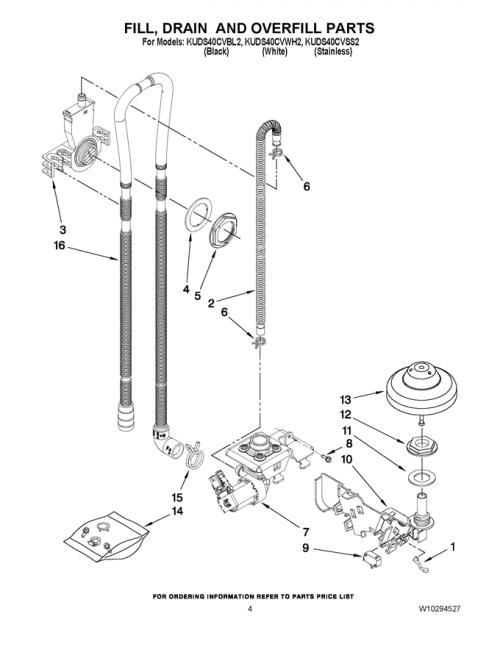 FILL, DRAIN AND OVERFILL PARTS
For Models: KUDS40CVBL2, KUDS40CVWH2, KUDS40CVSS2
(Black) (White) (Stainless)

6

3

16

4

5

2

6

13

12

11

8

10

15

14

7

9

1

FOR ORDERING INFORMATION REFER TO PARTS PRICE LIST

4

W10294527