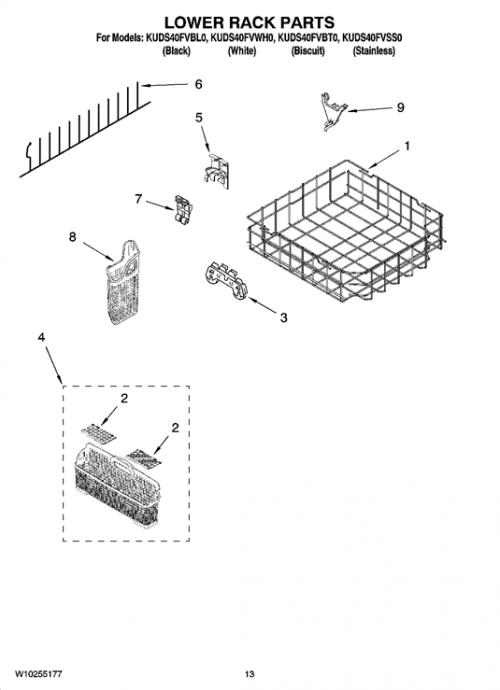 LOWER RACK PARTS

For Models: KUDS40FVBL0, KUDS40FVWH0, KUDS40FVBT0, KUDS40FVSS0
(Black) (White) (Biscuit) (Stainless)

6

9

5

1

7

8

3

4

2

2

W10255177

13