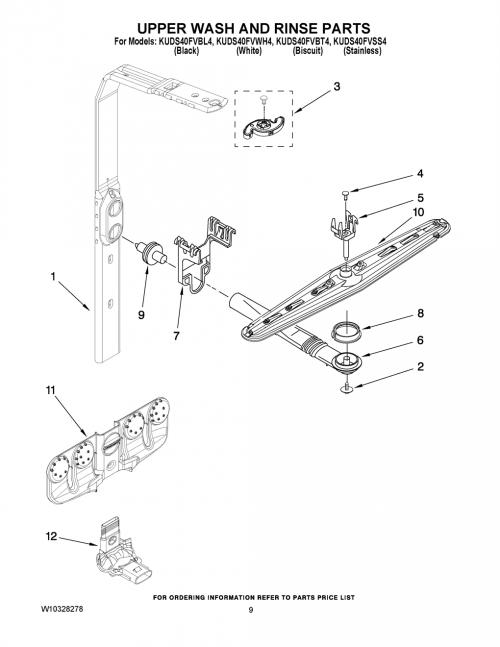 UPPER WASH AND RINSE PARTS
For Models: KUDS40FVBL4, KUDS40FVWH4, KUDS40FVBT4, KUDS40FVSS4
(Black) (White) (Biscuit) (Stainless)

3
4
5
10
1
9
7
8
6
2
11
12

FOR ORDERING INFORMATION REFER TO PARTS PRICE LIST
W10328278
9