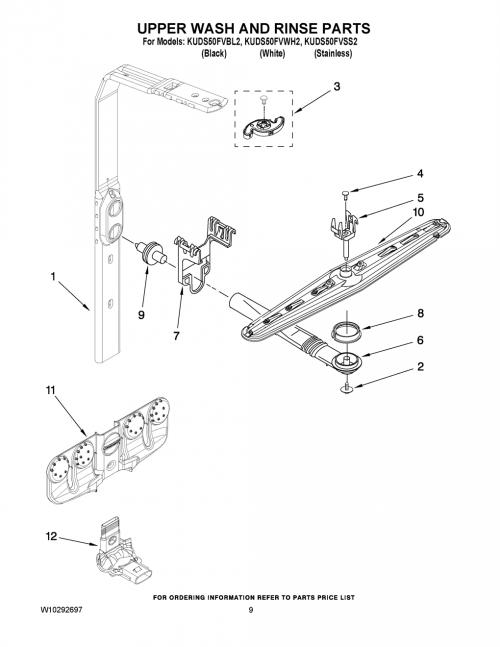 UPPER WASH AND RINSE PARTS
For Models: KUDS50FVBL2, KUDS50FVWH2, KUDS50FVSS2
(Black) (White) (Stainless)

3

4

5

10

1

9

7

8

6

2

11

12

FOR ORDERING INFORMATION REFER TO PARTS PRICE LIST

W10292697

9