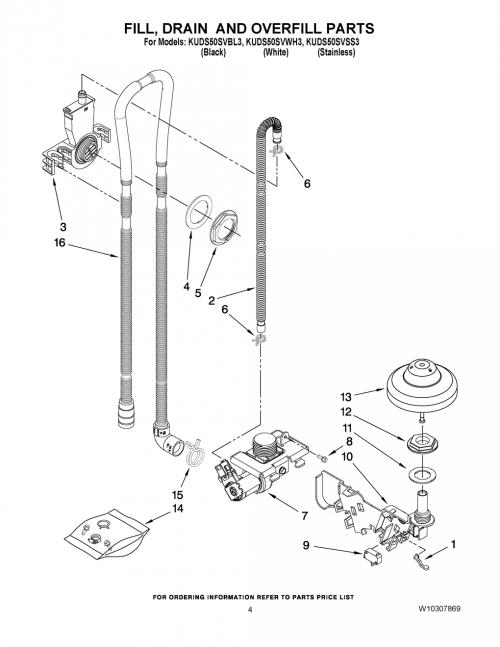 FILL, DRAIN AND OVERFILL PARTS
For Models: KUDS50SVBL3, KUDS50SVWH3, KUDS50SVSS3
(Black) (White) (Stainless)

6
3
16
4
5
2
6
13
12
11
8
10
15
14
7
9
1

FOR ORDERING INFORMATION REFER TO PARTS PRICE LIST
4
W10307869