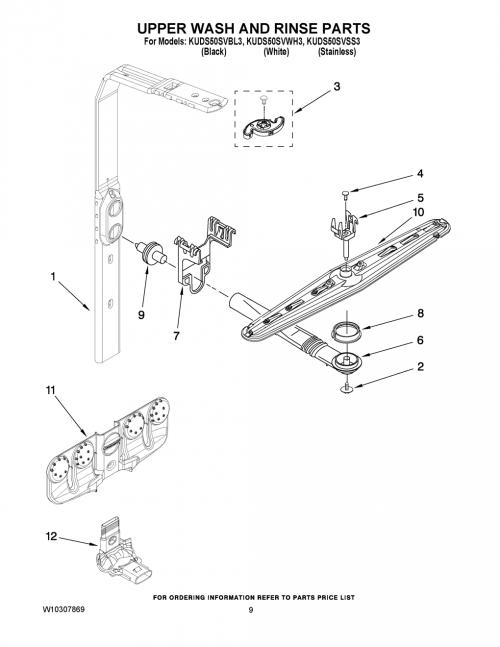 UPPER WASH AND RINSE PARTS
For Models: KUDS50SVBL3, KUDS50SVWH3, KUDS50SVSS3
(Black) (White) (Stainless)

3

4

5

10

1

9

7

8

6

2

11

12

FOR ORDERING INFORMATION REFER TO PARTS PRICE LIST

W10307869

9