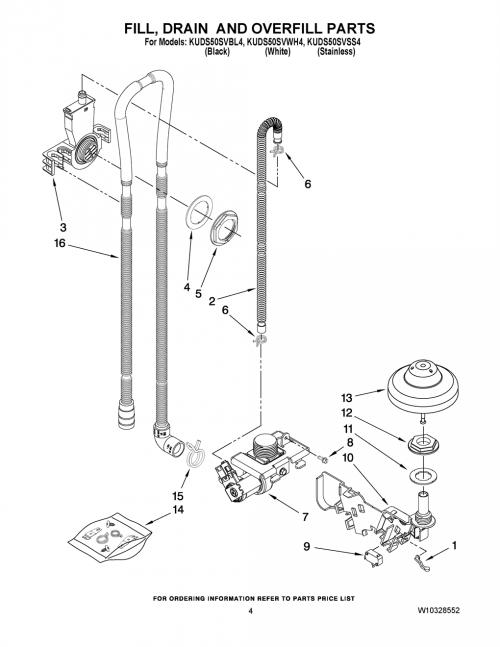 FILL, DRAIN AND OVERFILL PARTS
For Models: KUDS50SVBL4, KUDS50SVWH4, KUDS50SVSS4
(Black) (White) (Stainless)

6
3
16
4
5
2
6
13
12
11
8
10
15
14
7
9
1

FOR ORDERING INFORMATION REFER TO PARTS PRICE LIST
4
W10328552