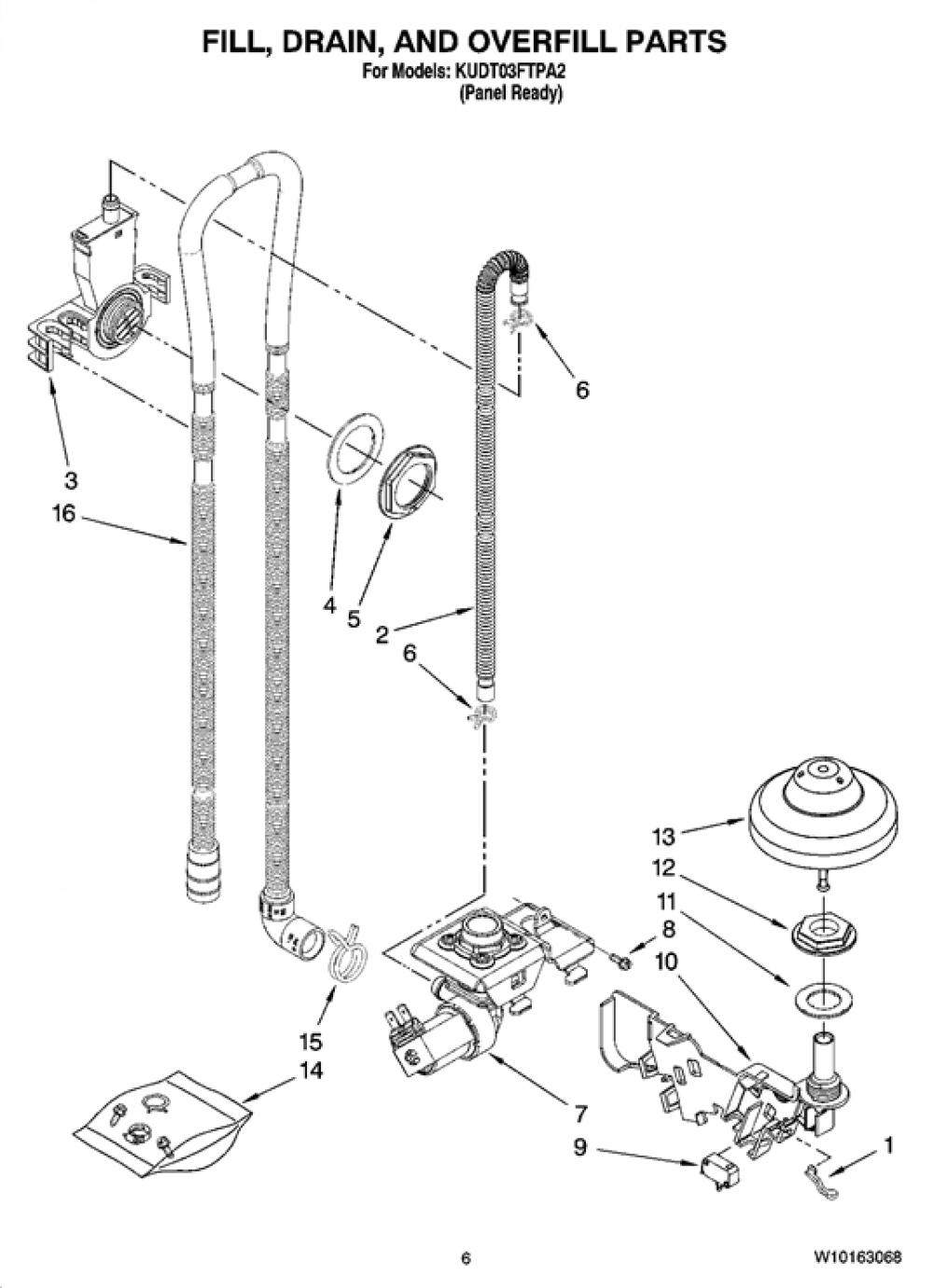 FILL, DRAIN, AND OVERFILL PARTS
For Models: KUDT03FTPA2
(Panel Ready)

6
3
16
4
5
2
6
13
12
11
8
10
15
14
7
9
1

6

W10163068