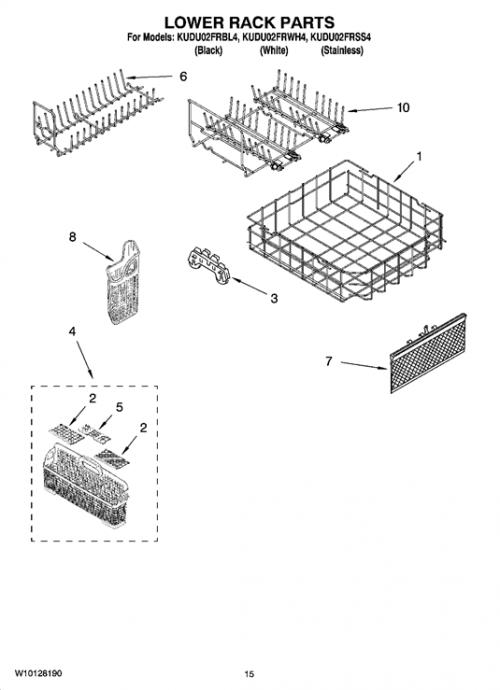 LOWER RACK PARTS
For Models: KUDU02FRBL4, KUDU02FRWH4, KUDU02FRSS4
(Black) (White) (Stainless)

6
10
1
8
3
4
7
2
5
2

W10128190
15