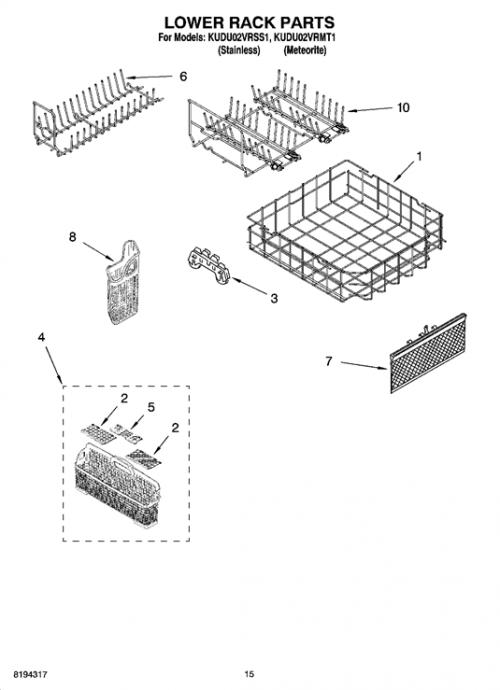 LOWER RACK PARTS
For Models: KUDU02VRSS1, KUDU02VRMT1
(Stainless) (Meteorite)

6
10
1
8
3
4
7
2
5
2

8194317
15