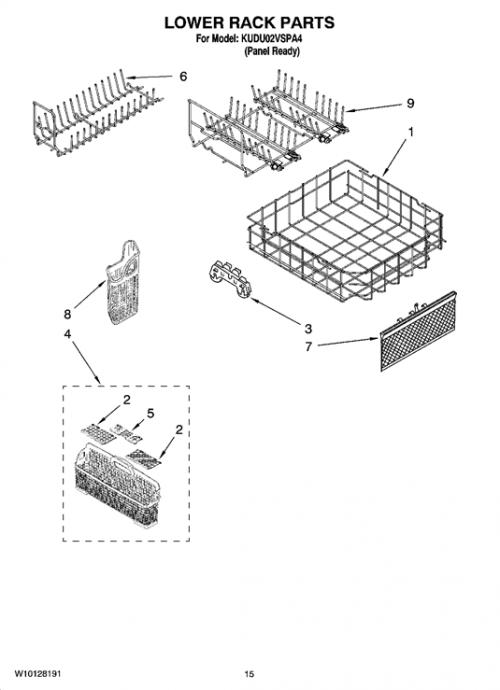 LOWER RACK PARTS
For Model: KUDU02VSPA4
(Panel Ready)

6
9
1
8
3
4
7
2
5
2

W10128191
15