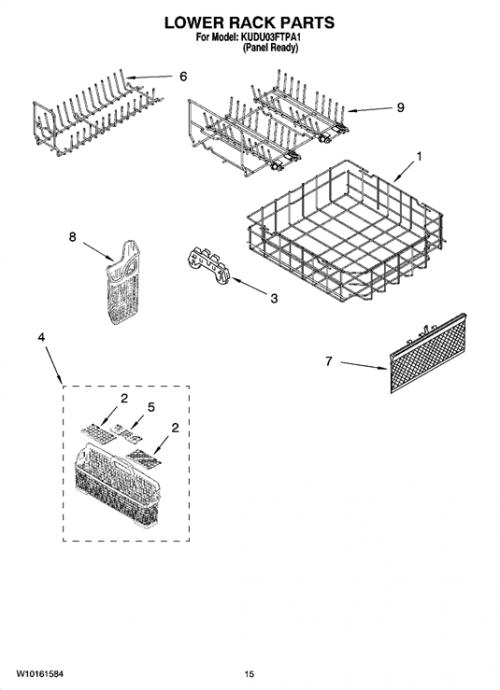 LOWER RACK PARTS
For Model: KUDU03FTPA1
(Panel Ready)

6

9

1

8

3

4

7

2

5

2

W10161584

15