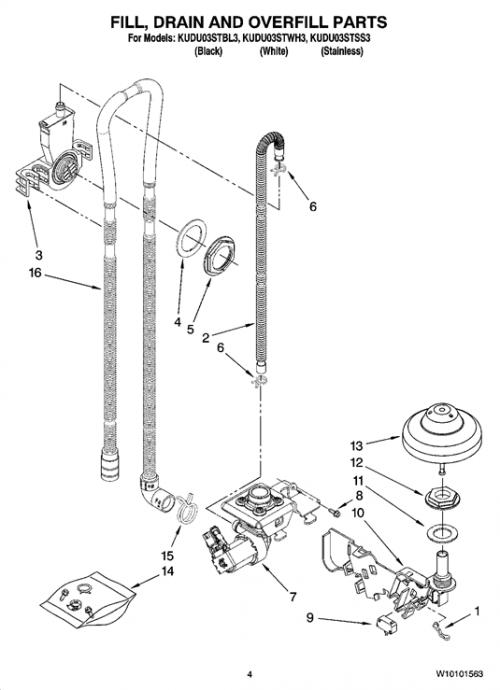 FILL, DRAIN AND OVERFILL PARTS
For Models: KUDU03STBL3, KUDU03STWH3, KUDU03STSS3
(Black) (White) (Stainless)

6
3
16
4
5
2
6
13
12
11
8
10
15
14
7
9
1

4
W10101563