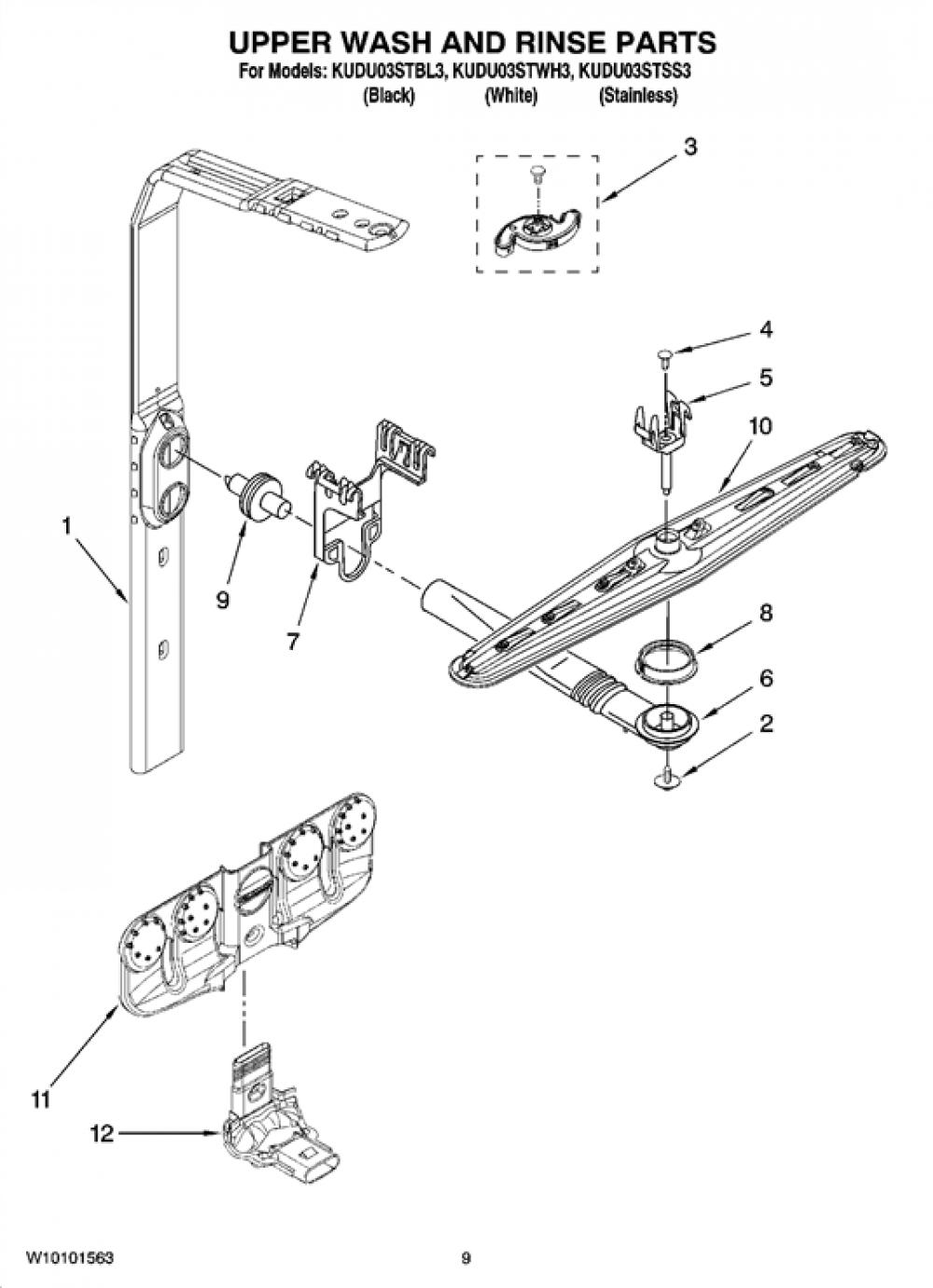 UPPER WASH AND RINSE PARTS
For Models: KUDU03STBL3, KUDU03STWH3, KUDU03STSS3
(Black) (White) (Stainless)

3
4
5
10
1
9
7
8
6
2
11
12

W10101563
9