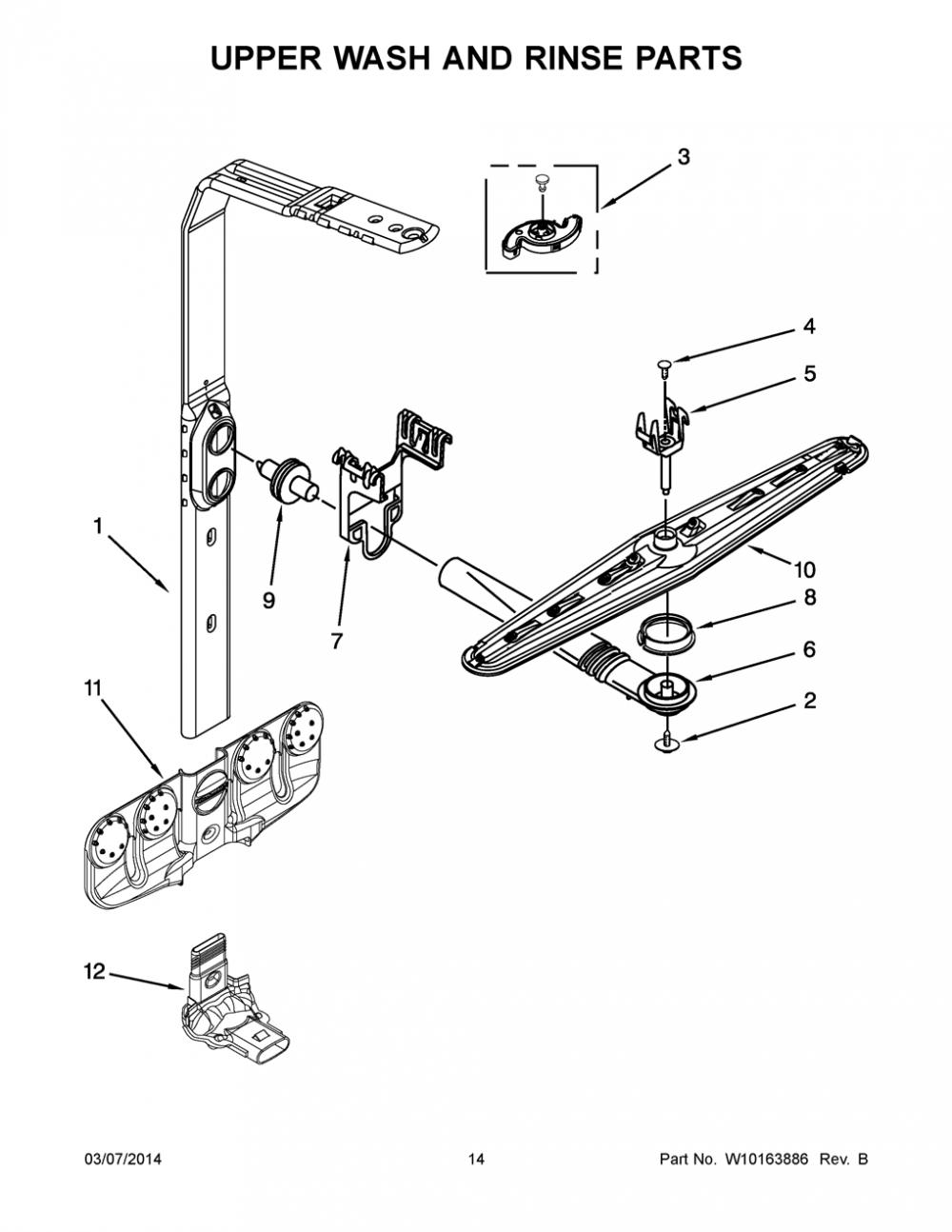 UPPER WASH AND RINSE PARTS

3

4

5

1

9

7

10

8

6

2

11

12

03/07/2014

14

Part No. W10163886 Rev. B