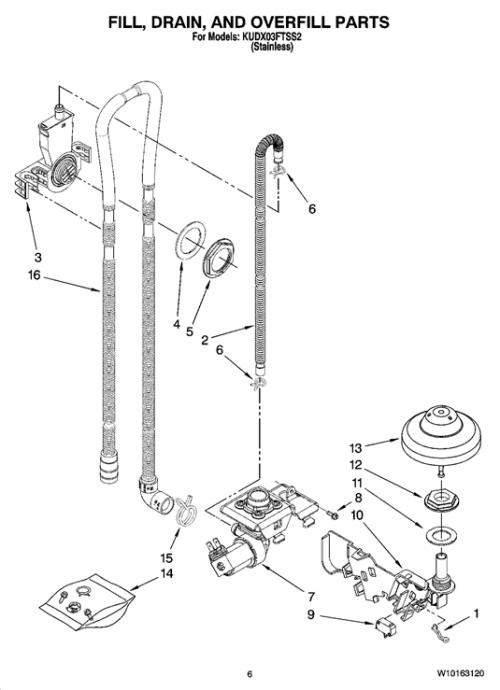 FILL, DRAIN, AND OVERFILL PARTS
For Models: KUDX03FTSS2
(Stainless)

6

3
16

4 5
2
6

13
12
11
8
10

15
14

7
9
1

6

W10163120