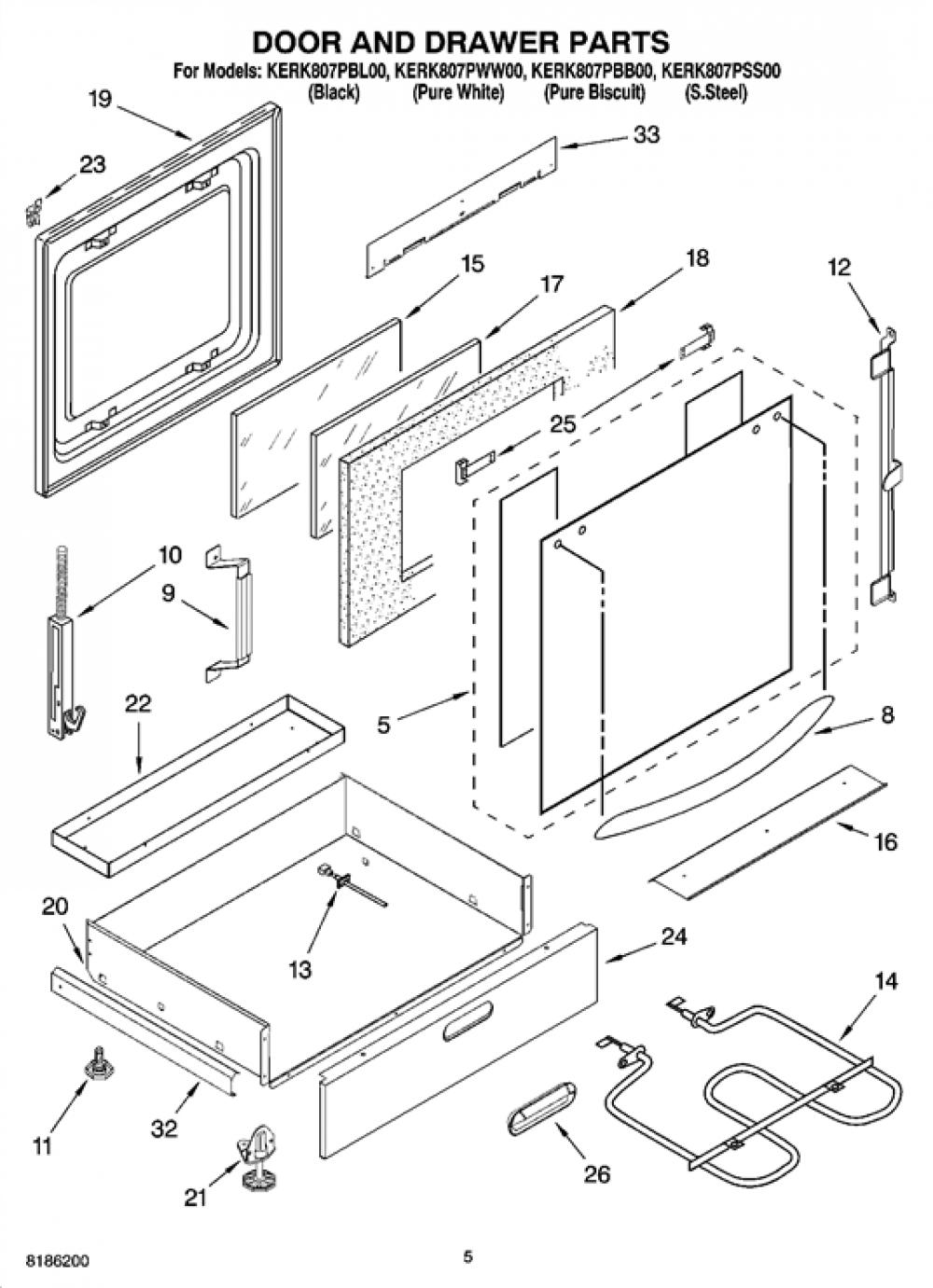 DOOR AND DRAWER PARTS
For Models: KERK807PBL00, KERK807PWW00, KERK807PBB00, KERK807PSS00
(Black) (Pure White) (Pure Biscuit) (S.Steel)

19
23
33
15
17
18
12
25
10
9
22
5
8
16
20
13
24
14
11
32
21
26

8186200
5