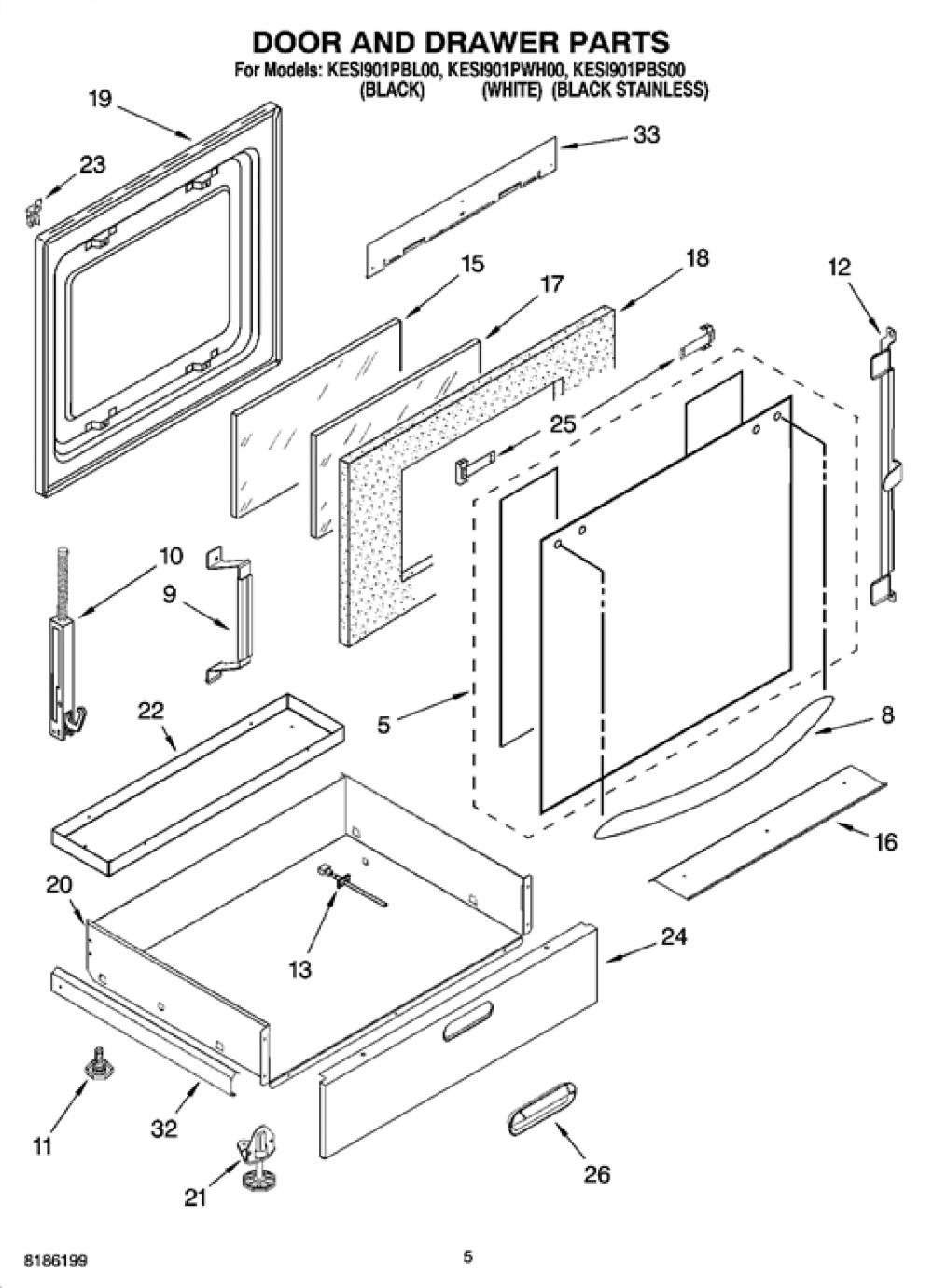 DOOR AND DRAWER PARTS
For Models: KESI901PBL00, KESI901PWH00, KESI901PBS00
(BLACK) (WHITE) (BLACK STAINLESS)

19
23
33
15
17
18
12
25
10
9
22
5
8
16
20
13
24
11
32
21
26

8186199
5