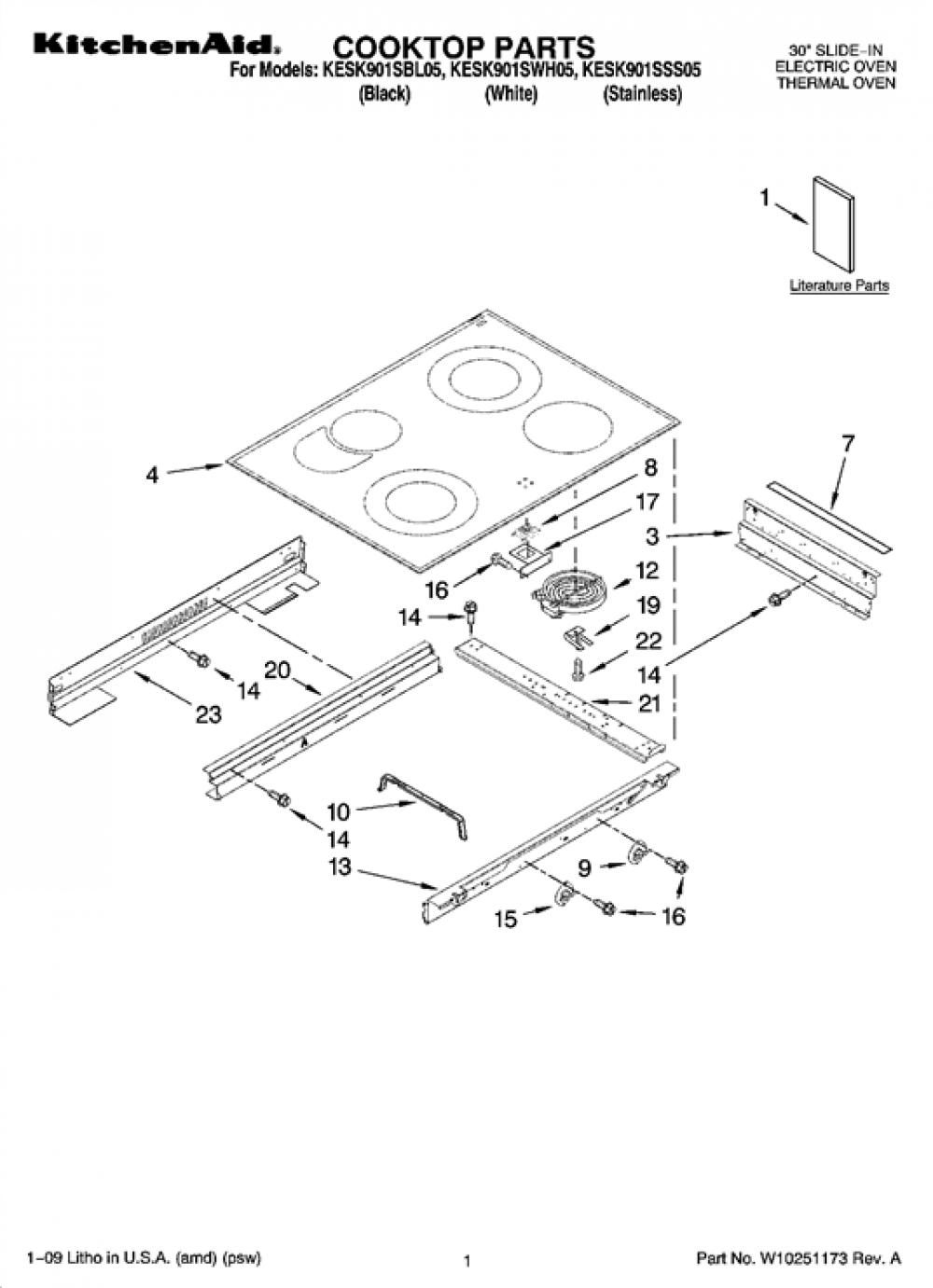 KitchenAid. COOKTOP PARTS
For Models: KESK901SBL05, KESK901SWH05, KESK901SSS05
(Black) (White) (Stainless)

30" SLIDE–IN
ELECTRIC OVEN
THERMAL OVEN

1
Literature Parts

4
7
8
17
3
16
12
14
19
22
14
20
14
21
23
10
14
13
9
15
16

1–09 Litho in U.S.A. (amd) (psw)
1
Part No. W10251173 Rev. A