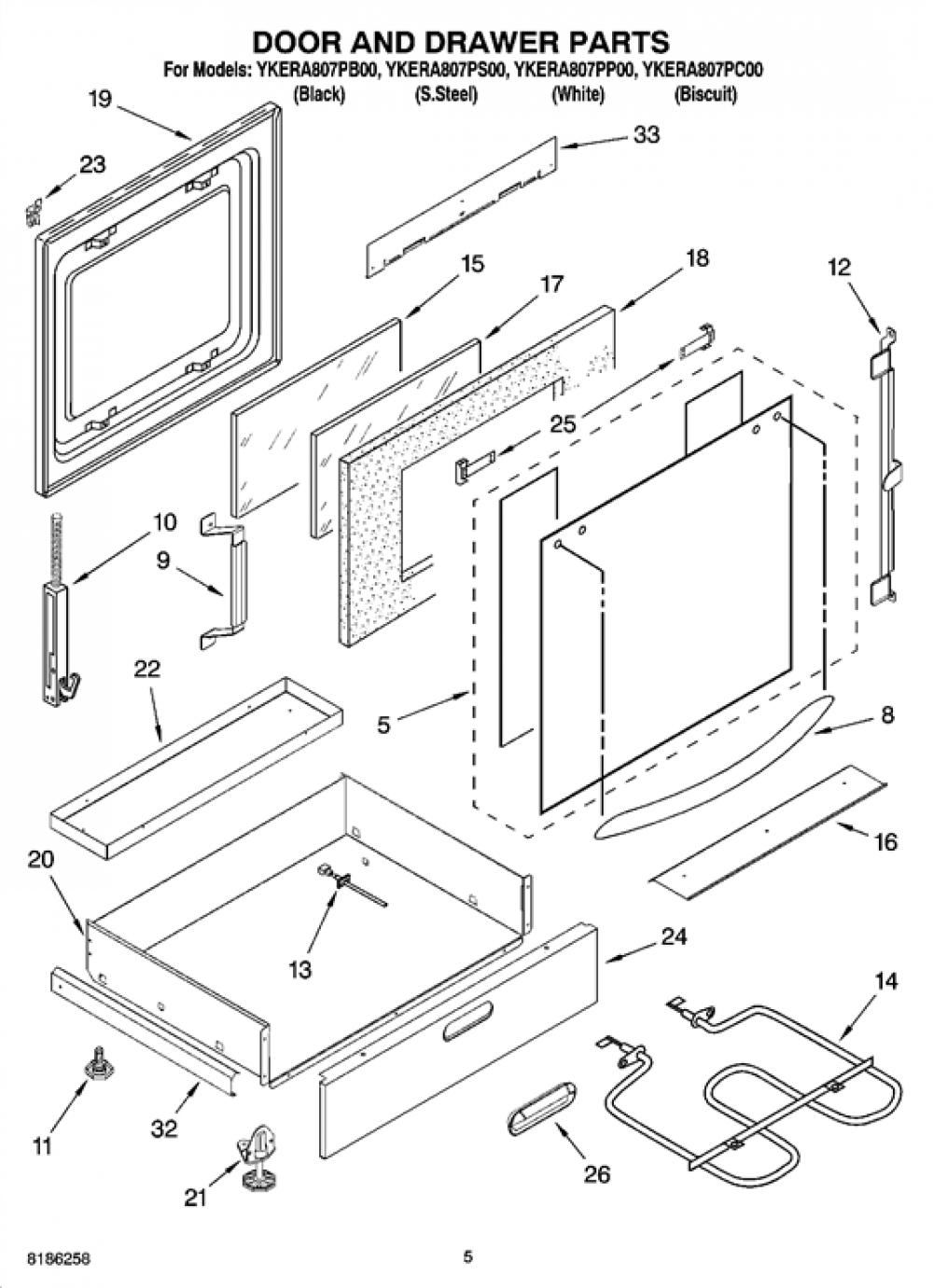 DOOR AND DRAWER PARTS

For Models: YKERA807PB00, YKERA807PS00, YKERA807PP00, YKERA807PC00
(Black) (S.Steel) (White) (Biscuit)

19
23
33
15
17
18
12
25
10
9
22
5
8
16
20
13
24
14
11
32
21
26

8186258

5