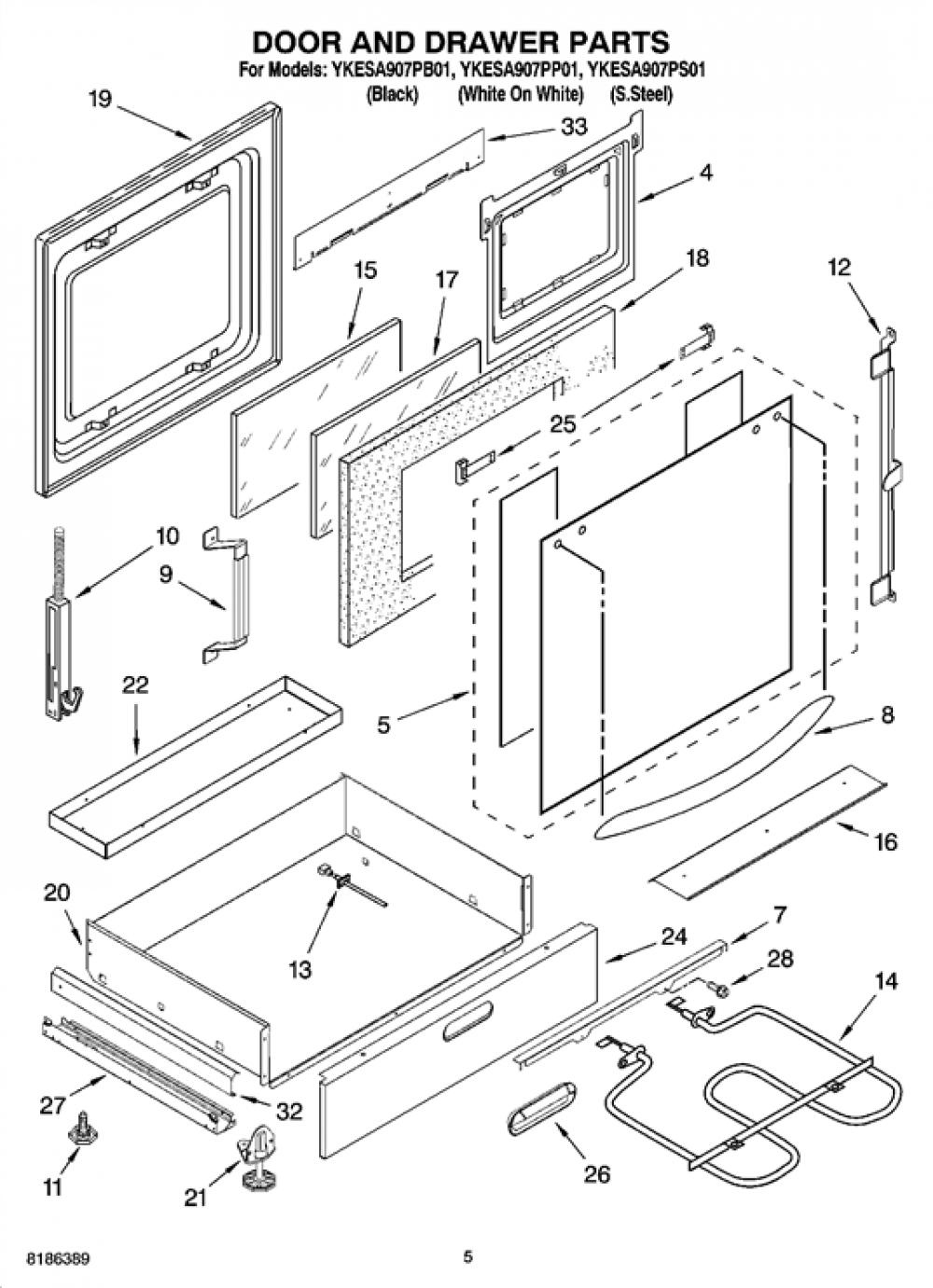 DOOR AND DRAWER PARTS
For Models: YKESA907PB01, YKESA907PP01, YKESA907PS01
(Black) (White On White) (S.Steel)

19
33
4
15
17
18
12
25
10
9
22
5
8
16
20
13
24
7
28
14
27
32
11
21
26

8186389
5