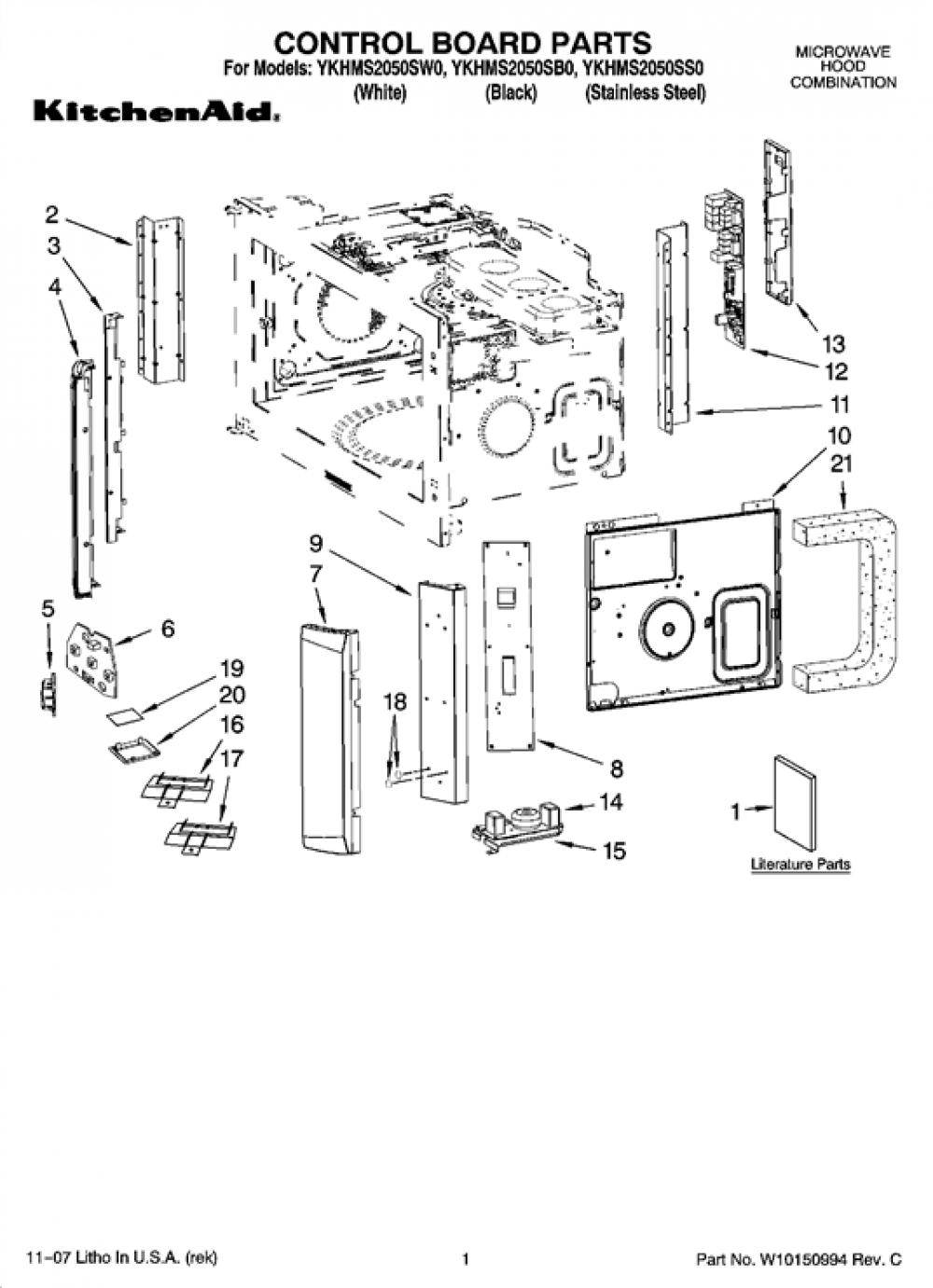 CONTROL BOARD PARTS
For Models: YKHMS2050SW0, YKHMS2050SB0, YKHMS2050SS0
(White) (Black) (Stainless Steel)

MICROWAVE HOOD COMBINATION

KitchenAid.

2
3
4
13
12
11
10
21
9
7
5
6
19
20
16
17
18
8
14
15
1

Literature Parts

11–07 Litho In U.S.A. (rek)

1

Part No. W10150994 Rev. C