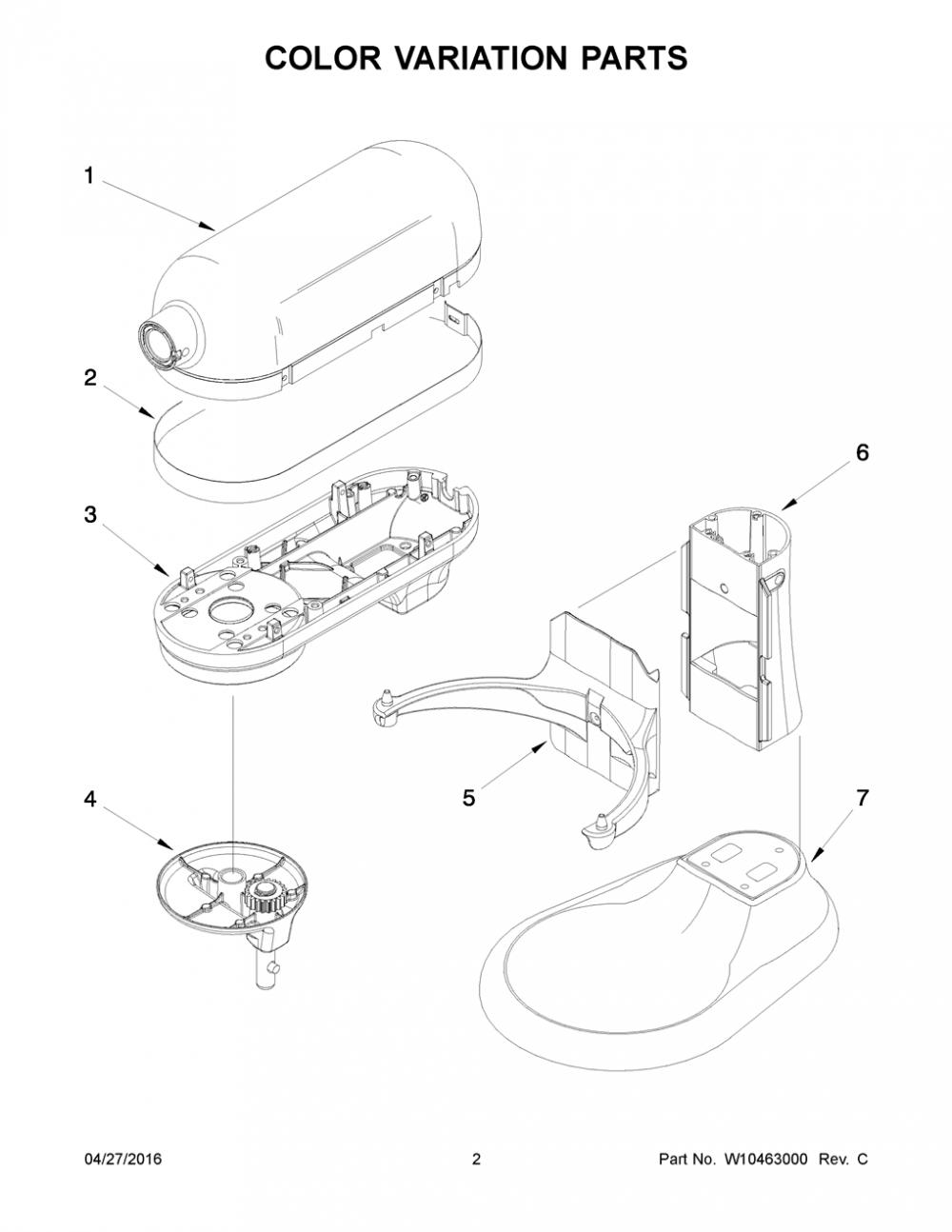 COLOR VARIATION PARTS

1

2

3

6

4

5

7

04/27/2016

2

Part No. W10463000 Rev. C