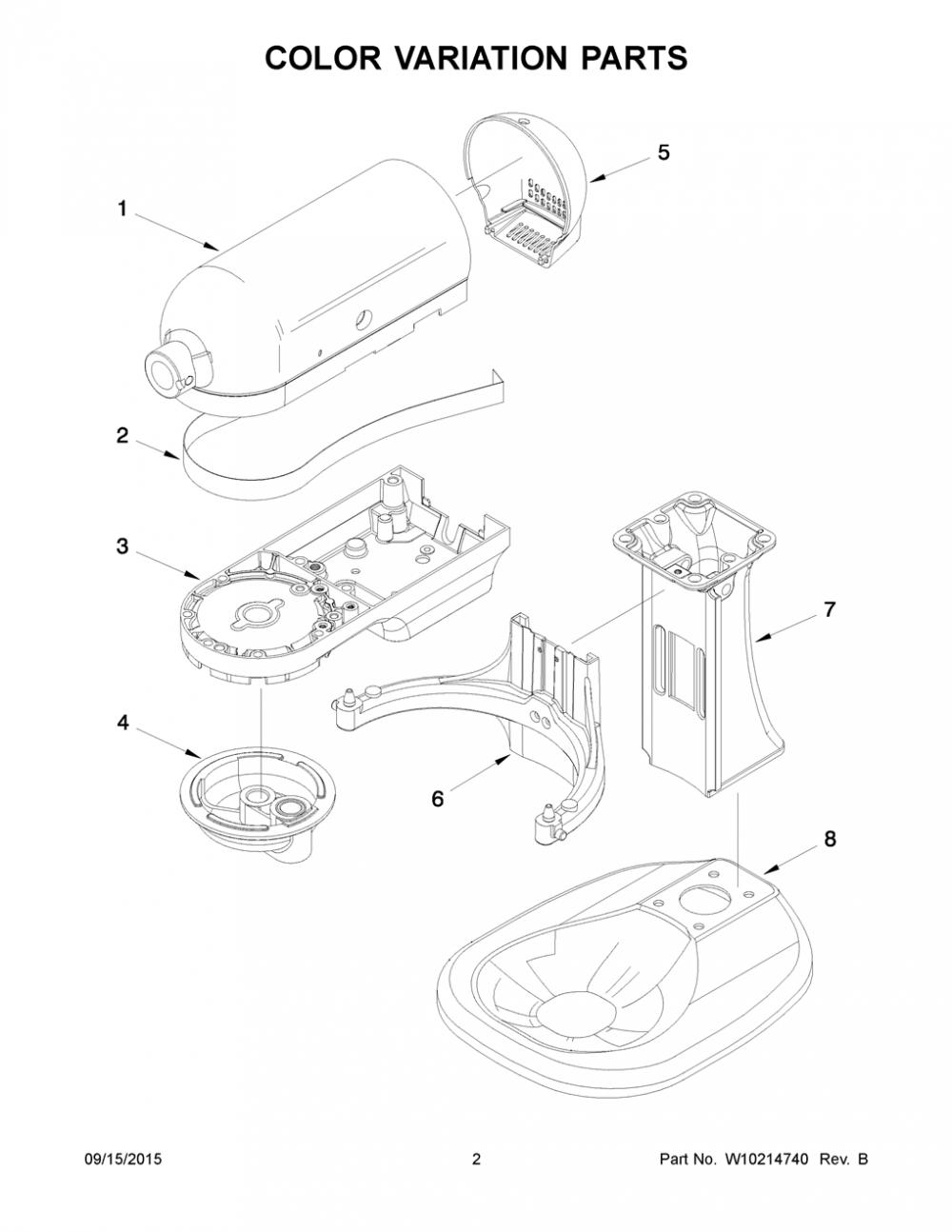 COLOR VARIATION PARTS

5

1

2

3

7

4

6

8

09/15/2015

2

Part No. W10214740 Rev. B